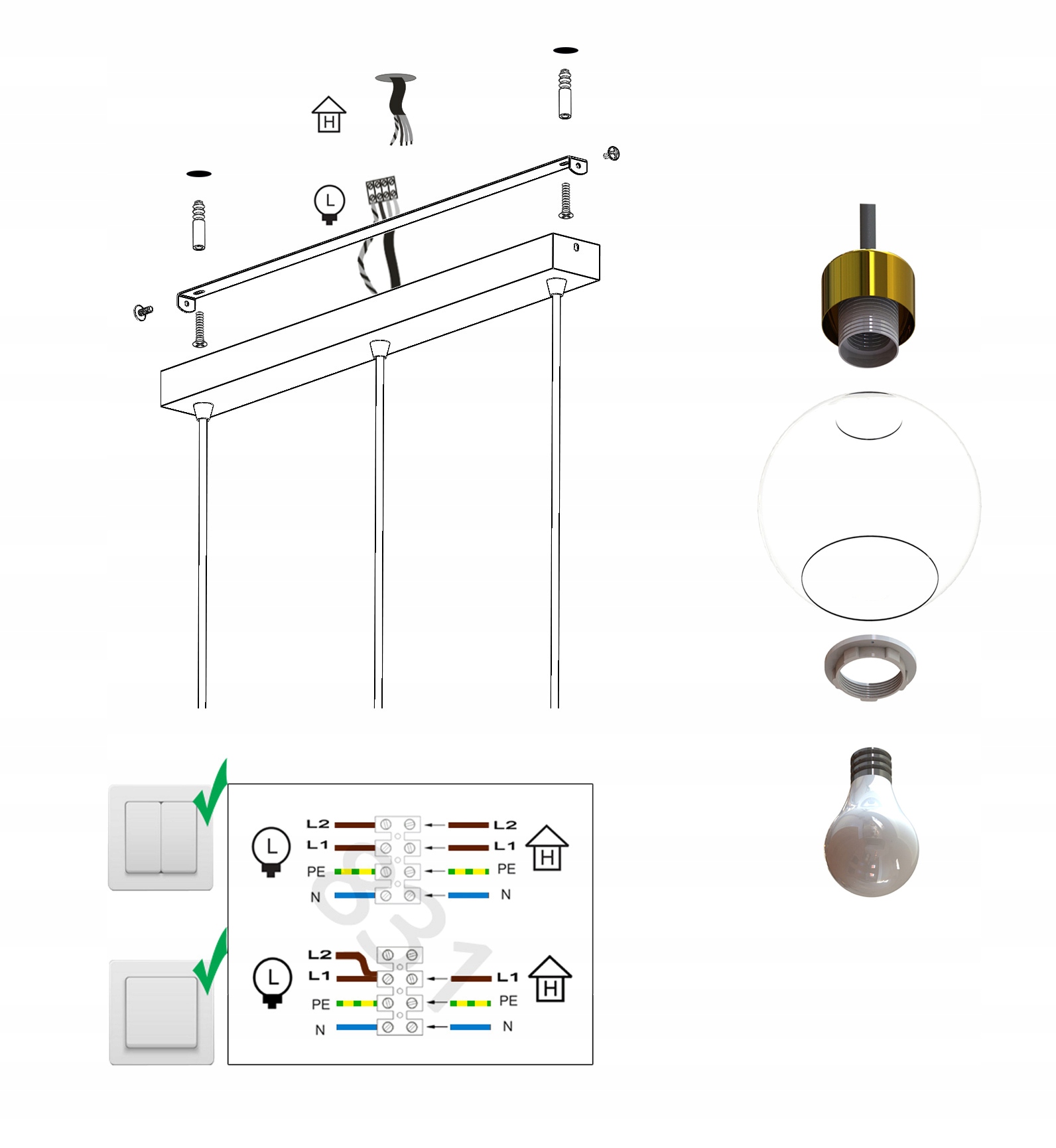 H

L

L
L2
L1
PE
N
L2
L1
PE
N
H

L
L2
L1
PE
N
L1
PE
N
H