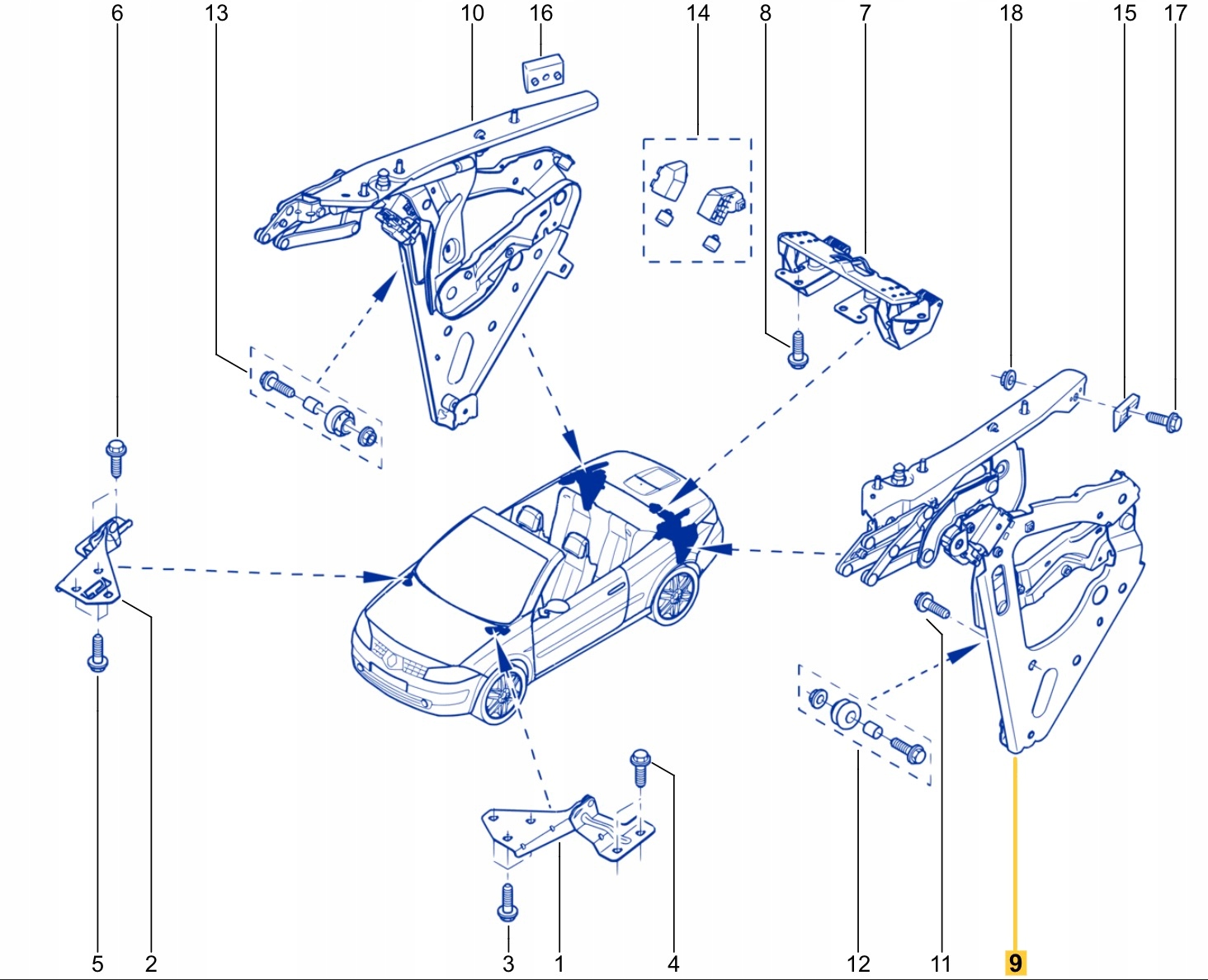 6 13 10 16 14 8 7 18 15 17

5 2 3 1 4 12 11 9