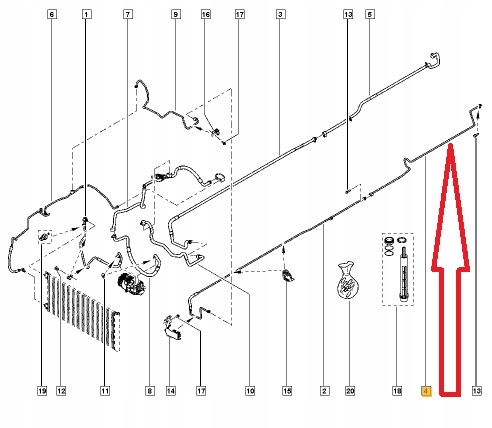 6 1 7 9 16 17 3 13 5

19 12 11 8 14 17 10 15 2 20 18 4 13