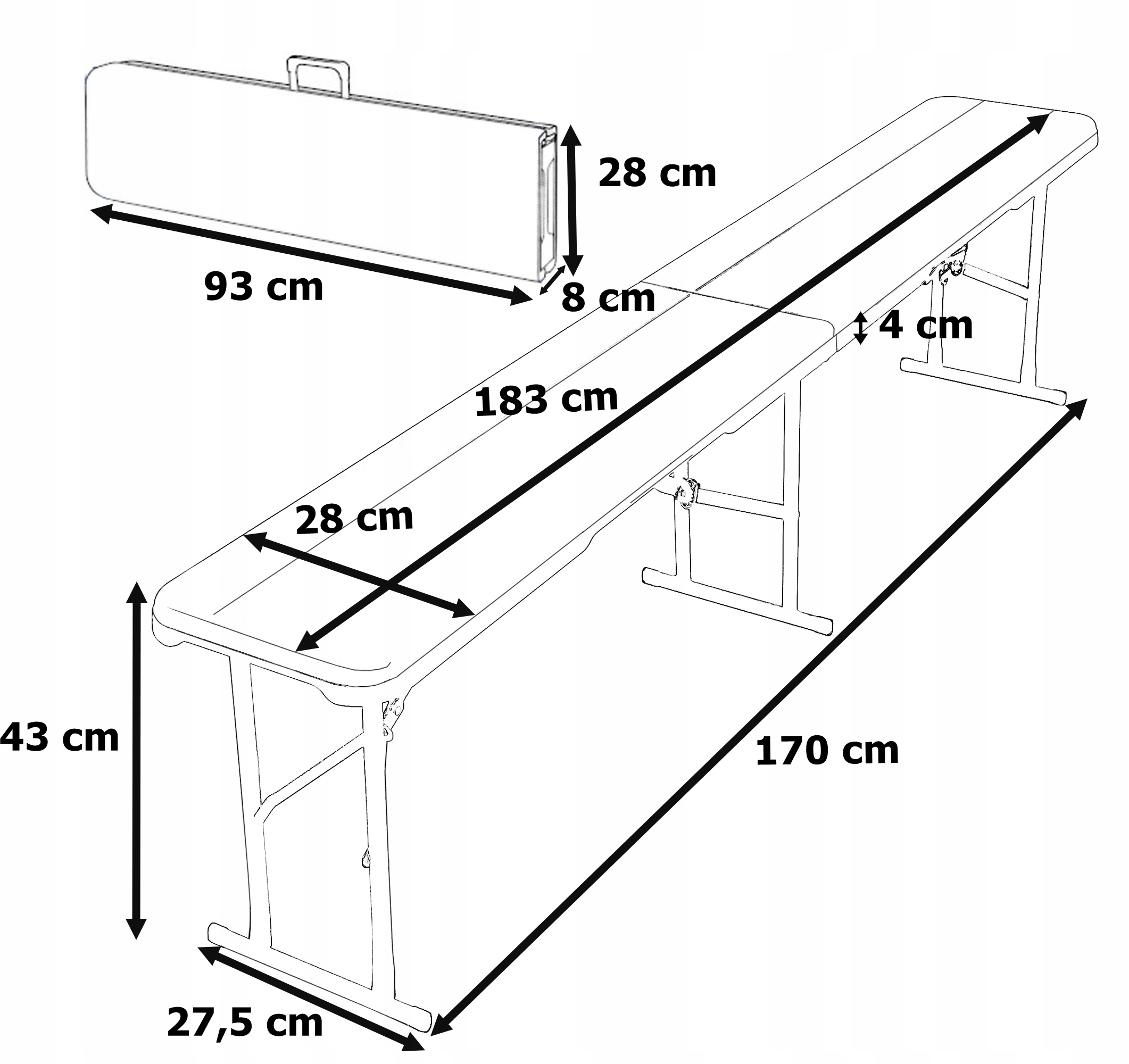 28 cm

93 cm

8 cm

4 cm

183 cm

28 cm

43 cm

170 cm

27,5 cm