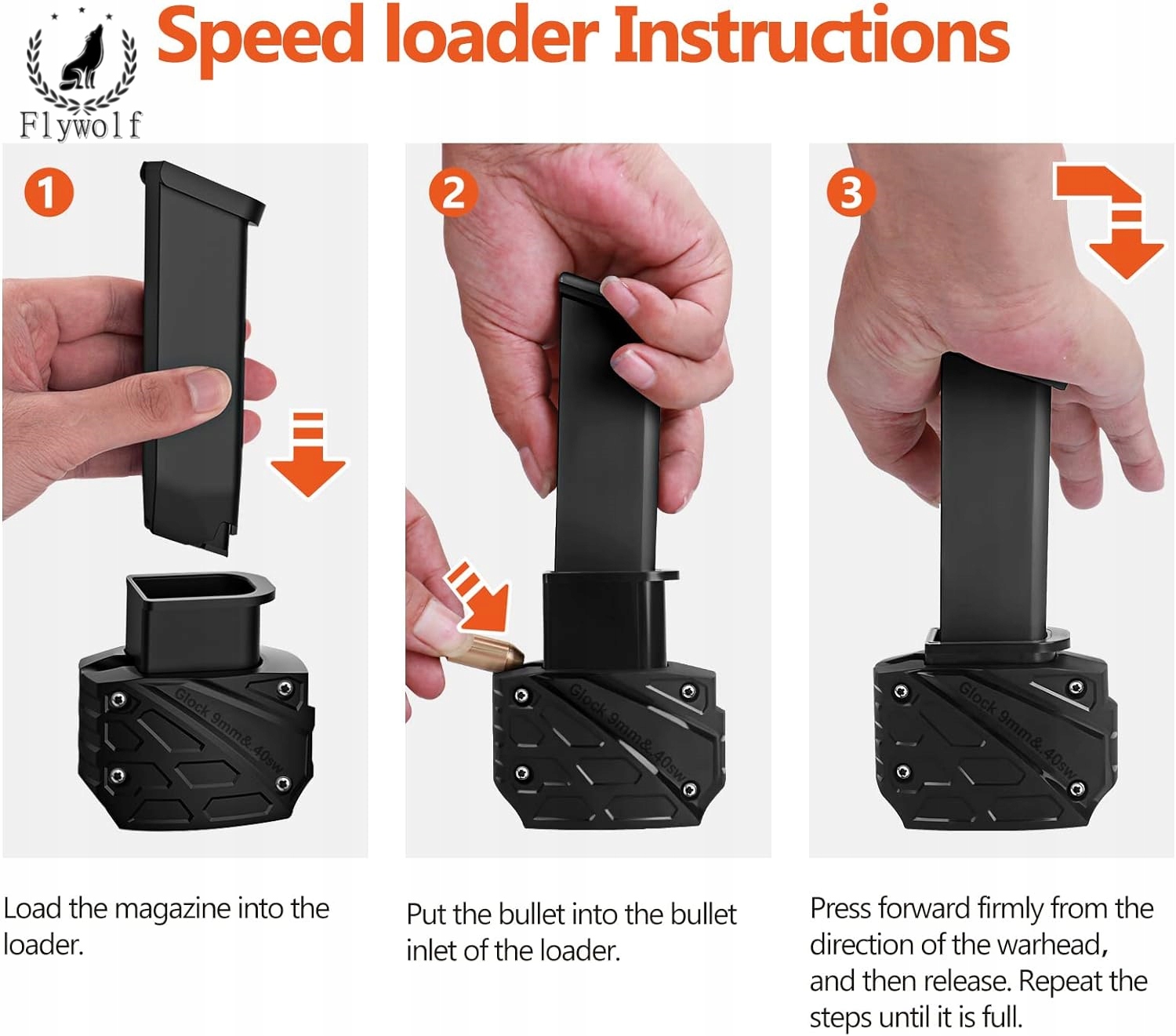 Flywolf

Speed loader Instructions

1

Glock 9mm&.40sw

Load the magazine into the loader.

2

Glock 9mm&.40sw

Put the bullet into the bullet inlet of the loader.

3

Glock 9mm&.40sw

Press forward firmly from the direction of the warhead, and then release. Repeat the steps until it is full.