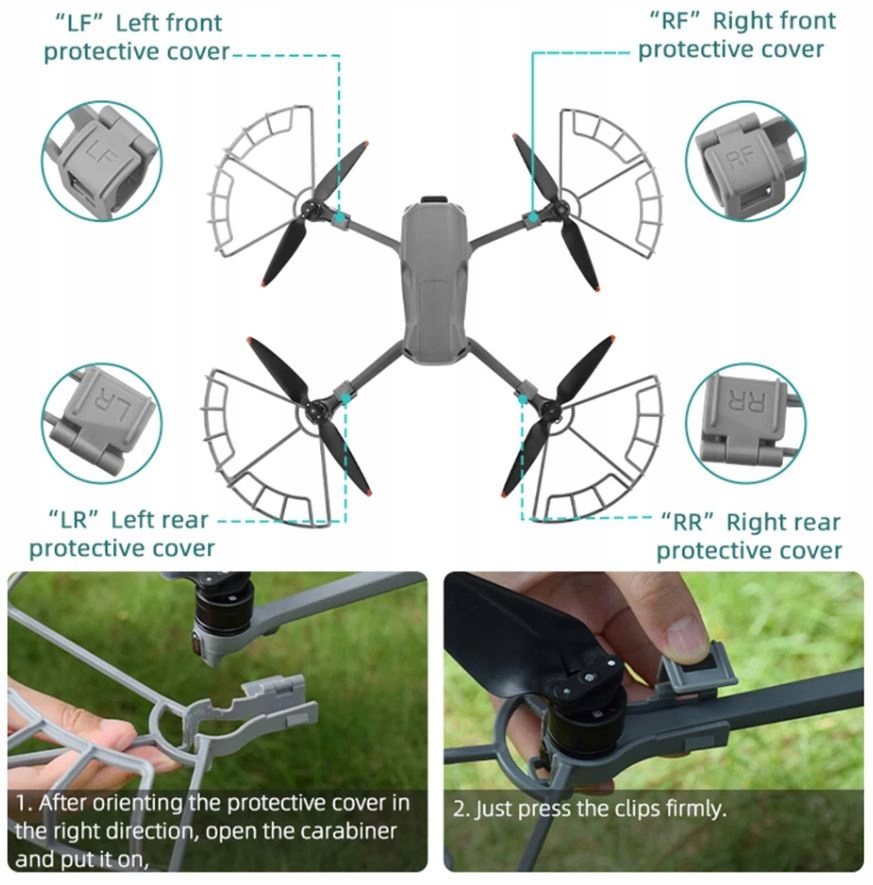 "LF" Left front protective cover

"RF" Right front protective cover

LF

RF

LR

RR

"LR" Left rear protective cover

"RR" Right rear protective cover

1. After orienting the protective cover in the right direction, open the carabiner and put it on,

2. Just press the clips firmly.