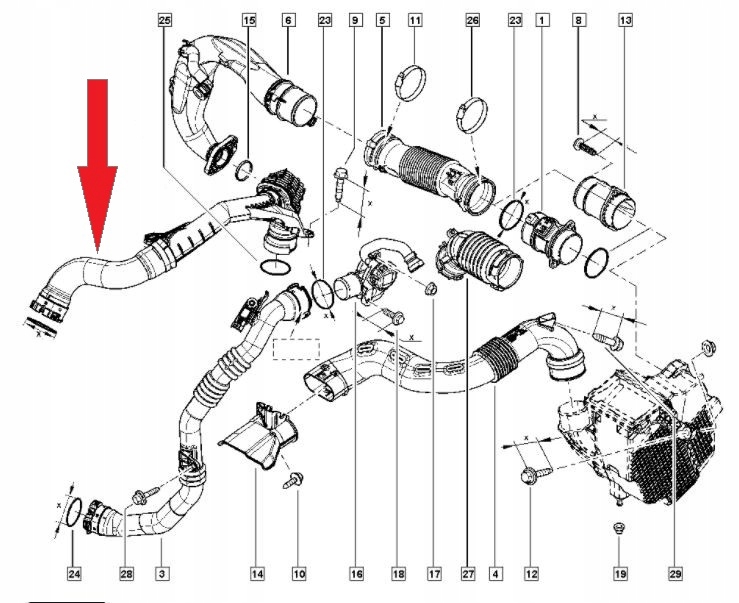 25
15
6
23
9
5
11
26
23
1
8
13
x
x
x
x
x
x
x
x
x
24
28
3
14
10
16
18
17
27
4
12
19
29