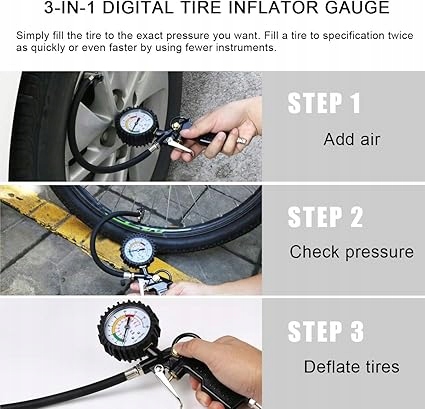 3-IN-1 DIGITAL TIRE INFLATOR GAUGE

Simply fill the tire to the exact pressure you want. Fill a tire to specification twice as quickly or even faster by using fewer instruments.

STEP 1

Add air

STEP 2

Check pressure

STEP 3

Deflate tires