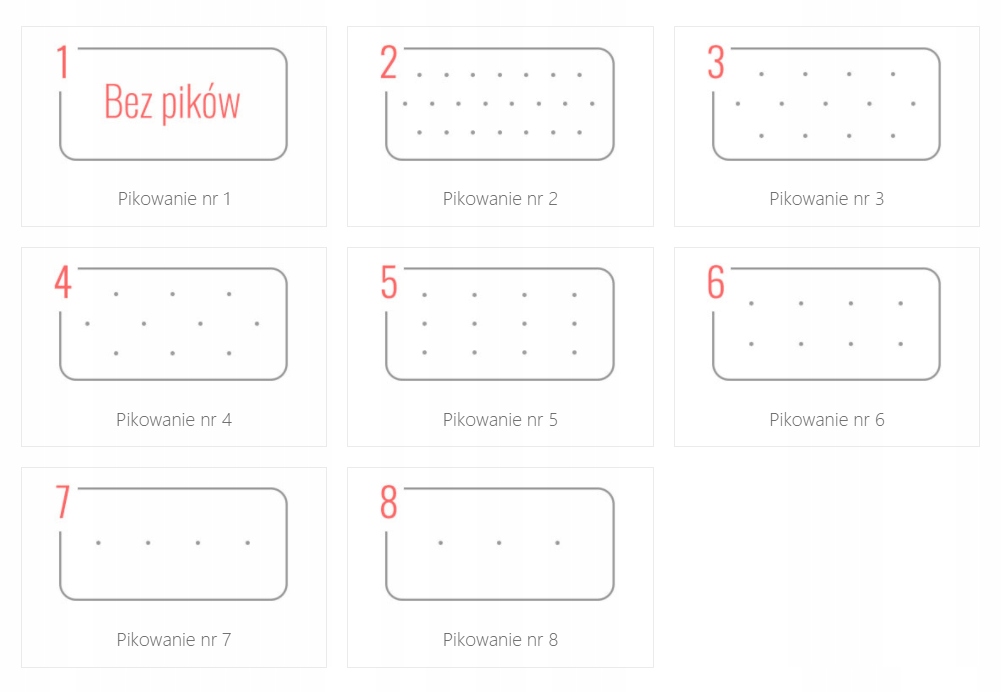 1
Bez pików
Pikowanie nr 1

2
Pikowanie nr 2

3
Pikowanie nr 3

4
Pikowanie nr 4

5
Pikowanie nr 5

6
Pikowanie nr 6

7
Pikowanie nr 7

8
Pikowanie nr 8