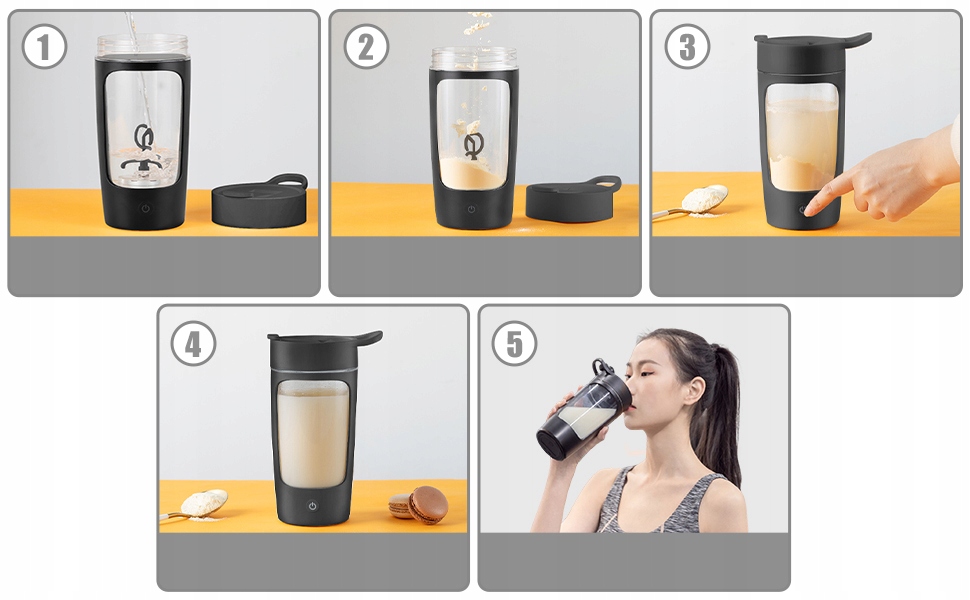 1

2

3

4

5