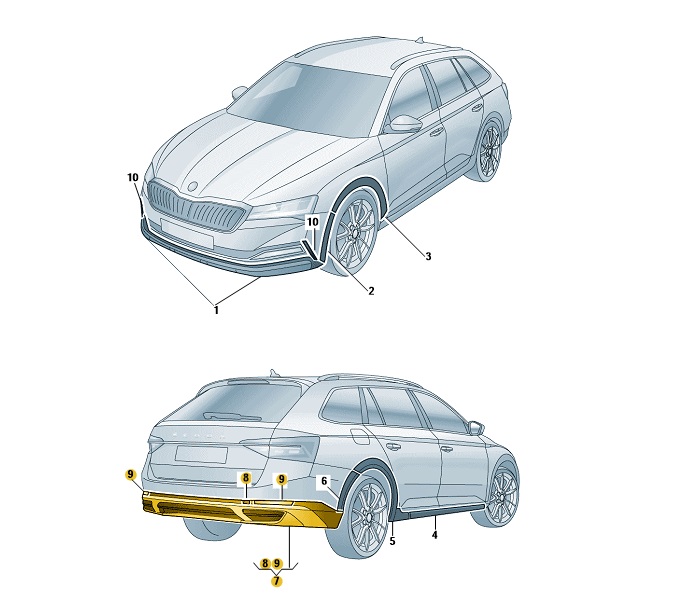 10
10
3
2
1

9
8
9
6
5
4
8
9
7