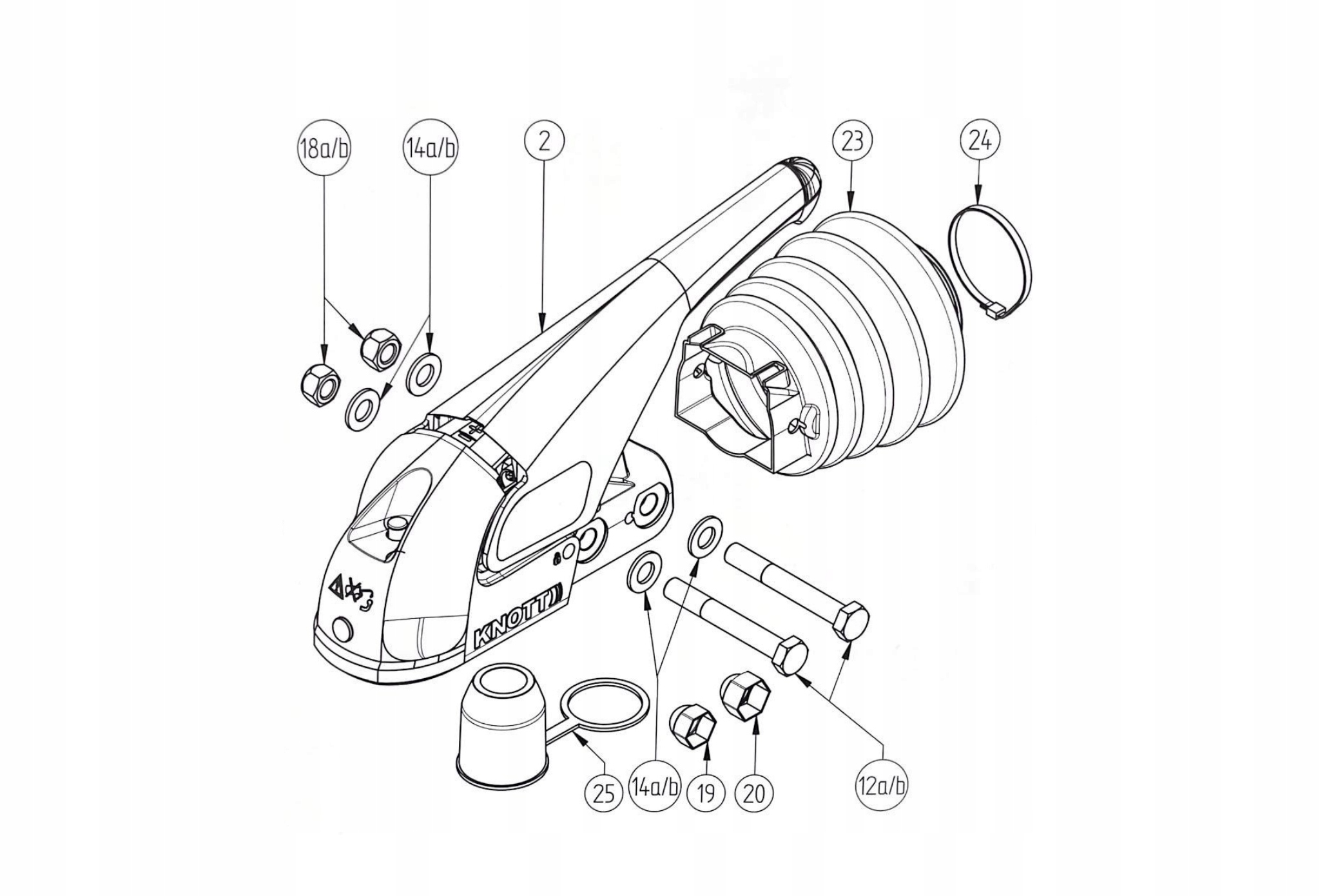 18a/b
14a/b
2
23
24
KNOTT
25
14a/b
19
20
12a/b