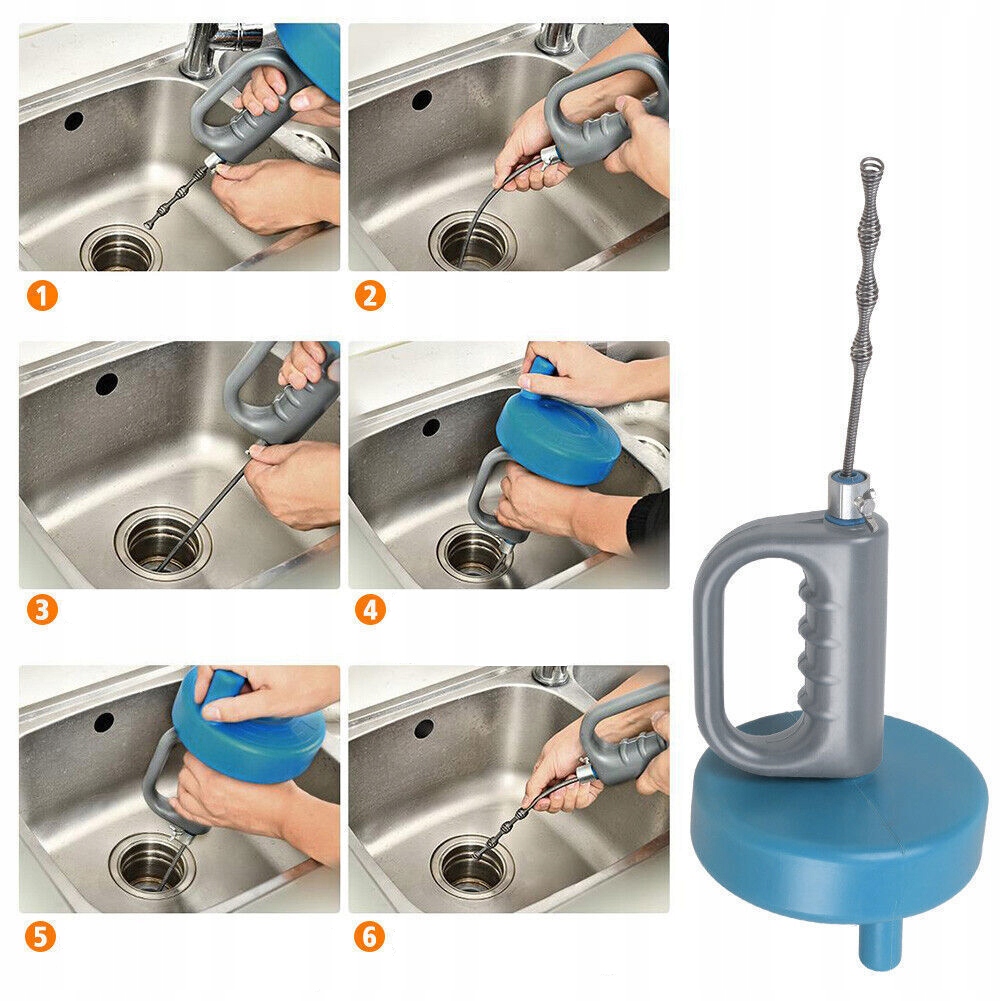 1
2
3
4
5
6