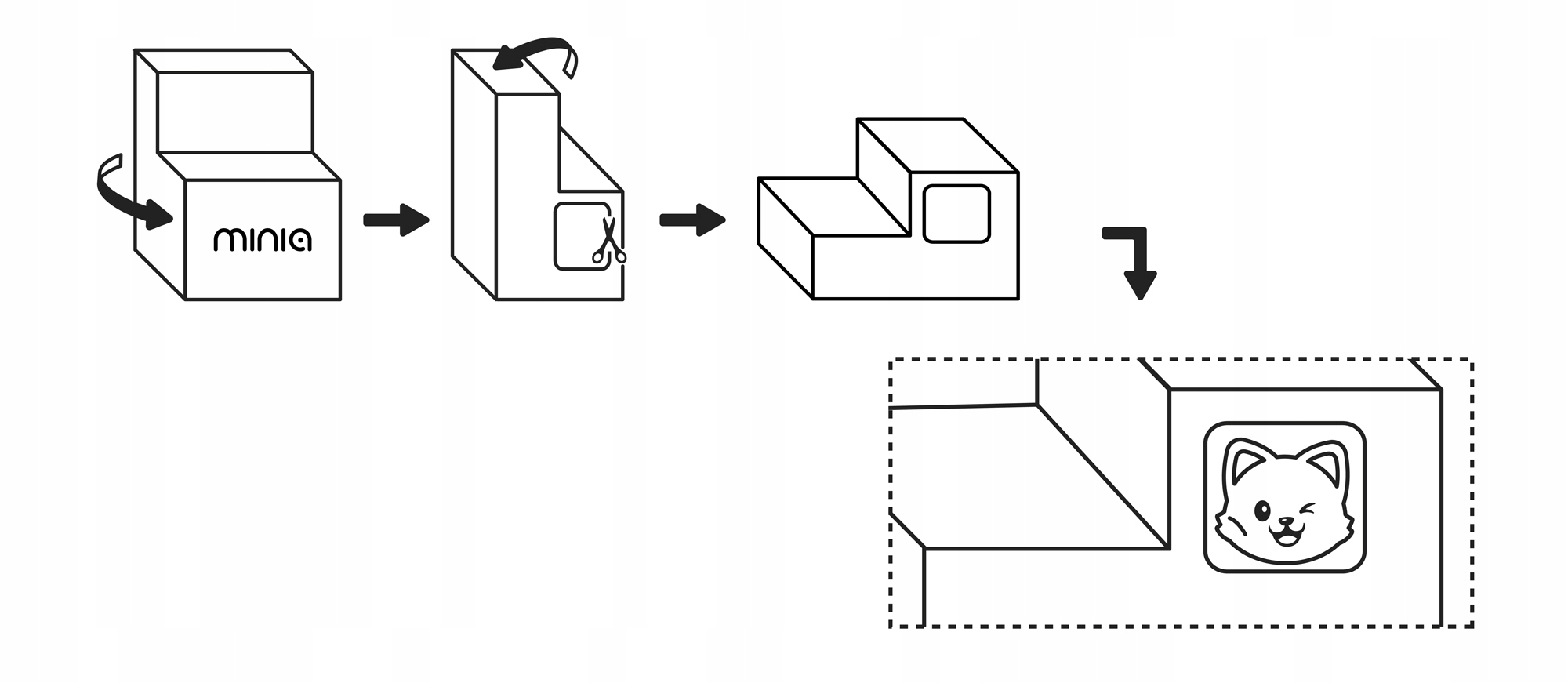 minia