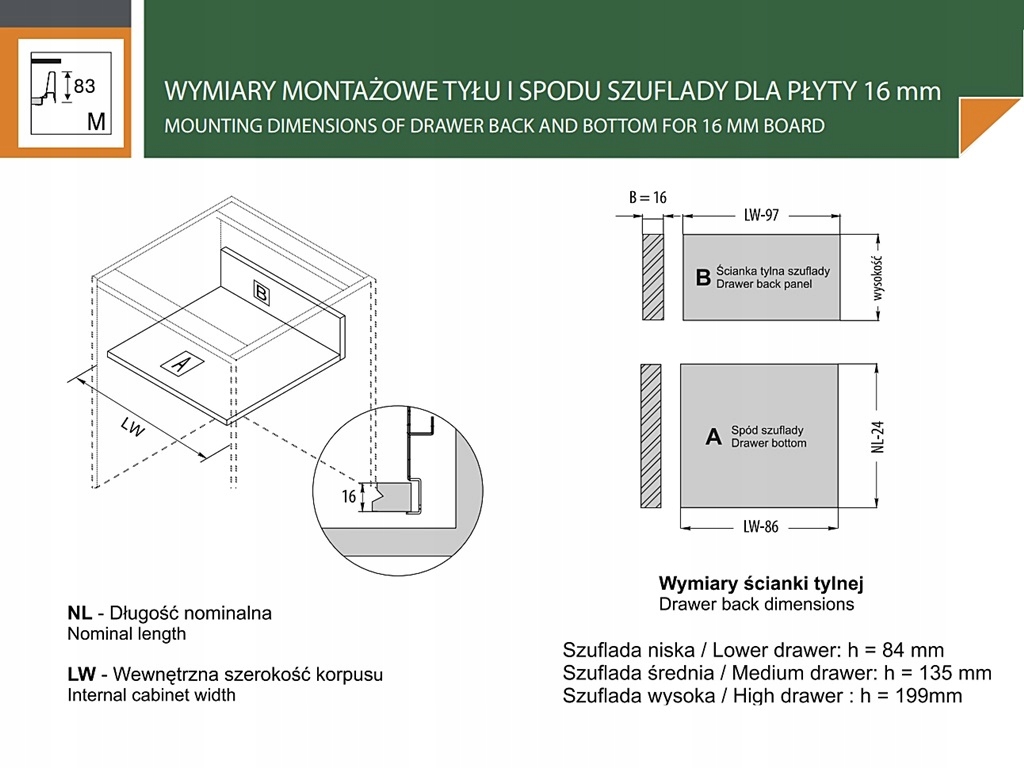 83
M

WYMIARY MONTAŻOWE TYŁU I SPODU SZUFLADY DLA PŁYTY 16 mm
MOUNTING DIMENSIONS OF DRAWER BACK AND BOTTOM FOR 16 MM BOARD

B
A
LW
16

B = 16
LW-97
B Ścianka tylna szuflady
Drawer back panel
wysokość

A Spód szuflady
Drawer bottom
NL-24
LW-86

NL - Długość nominalna
Nominal length

LW - Wewnętrzna szerokość korpusu
Internal cabinet width

Wymiary ścianki tylnej
Drawer back dimensions

Szuflada niska / Lower drawer: h = 84 mm
Szuflada średnia / Medium drawer: h = 135 mm
Szuflada wysoka / High drawer : h = 199mm