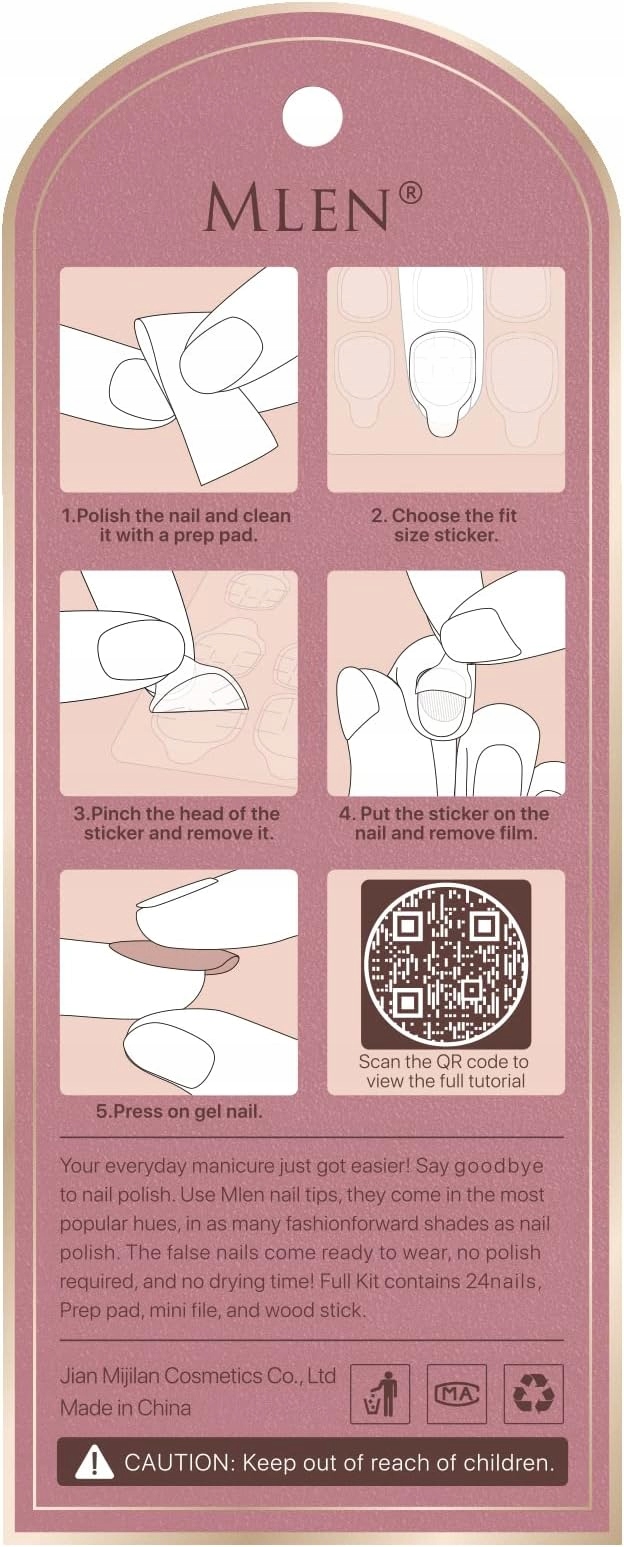 MLEN®

1.Polish the nail and clean it with a prep pad.

2. Choose the fit size sticker.

3.Pinch the head of the sticker and remove it.

4. Put the sticker on the nail and remove film.

5.Press on gel nail.

Scan the QR code to view the full tutorial

Your everyday manicure just got easier! Say goodbye to nail polish. Use Mlen nail tips, they come in the most popular hues, in as many fashionforward shades as nail polish. The false nails come ready to wear, no polish required, and no drying time! Full Kit contains 24nails, Prep pad, mini file, and wood stick.

Jian Mijilan Cosmetics Co., Ltd
Made in China

MA

CAUTION: Keep out of reach of children.