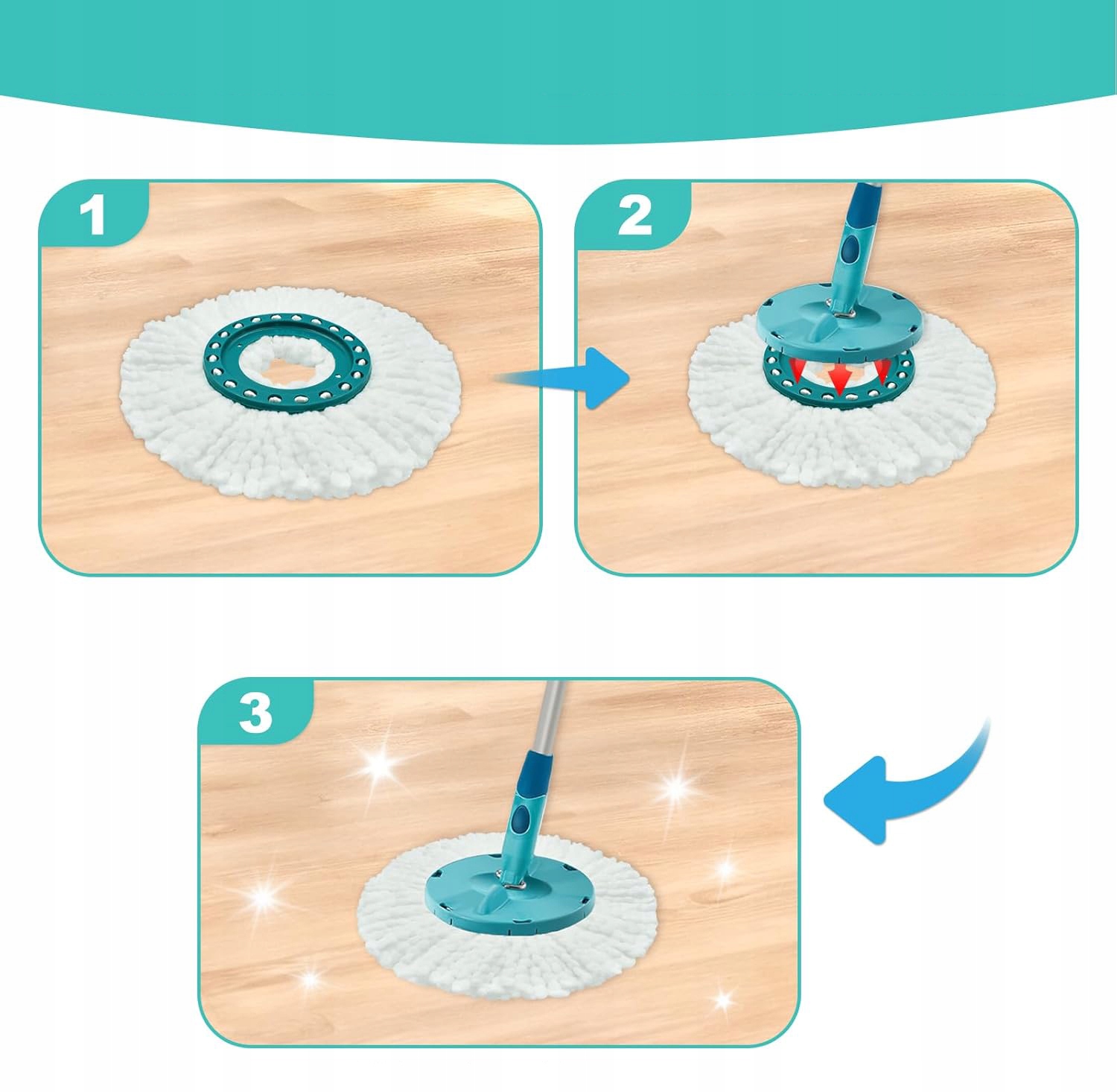 1

2

3