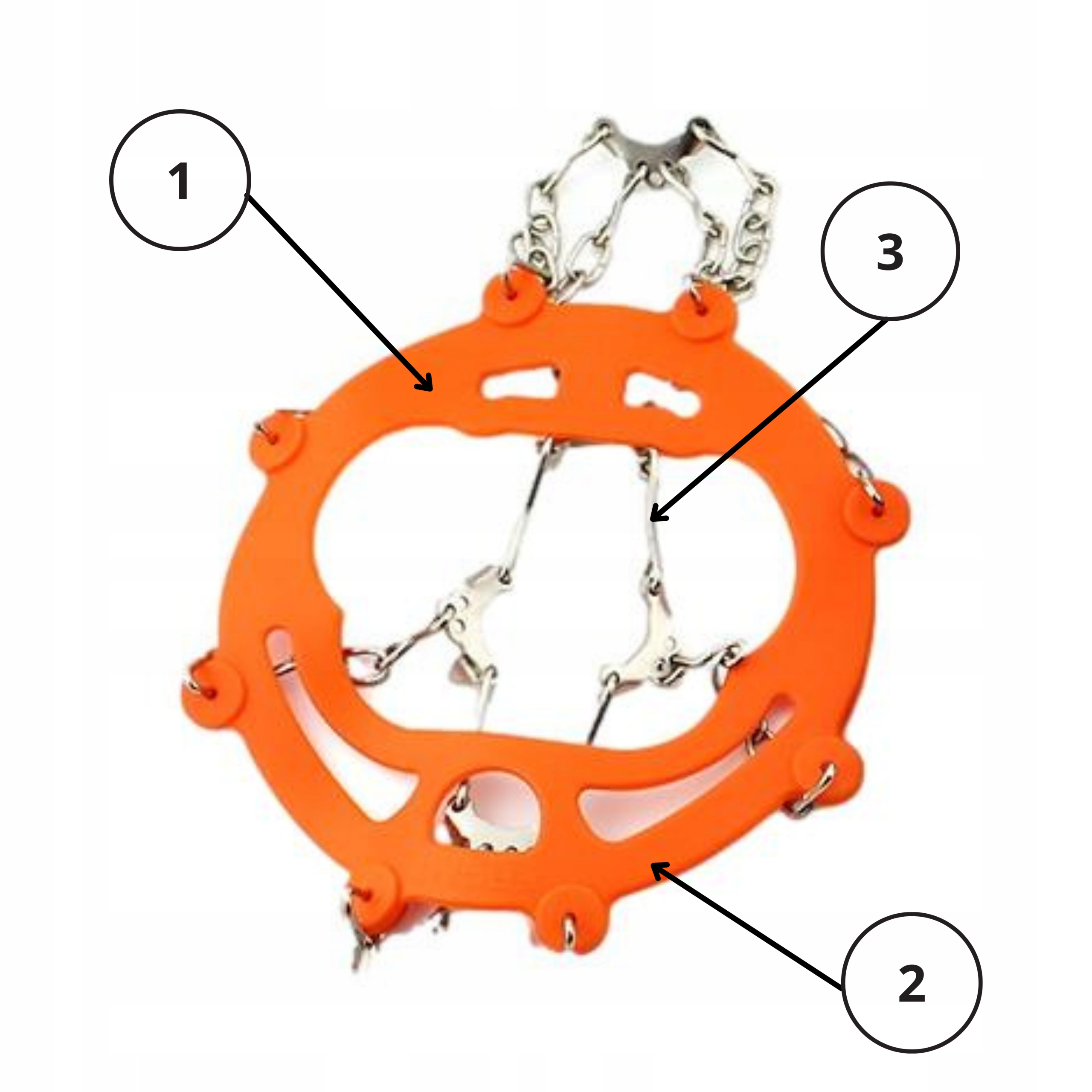 1

3

2