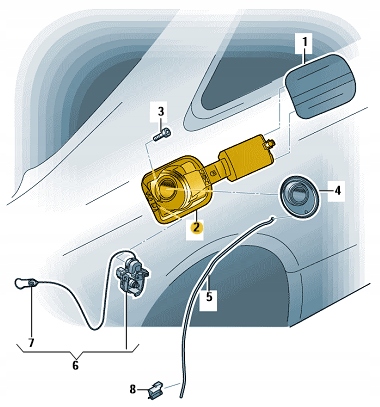 1
3
4
2
5
7
6
8