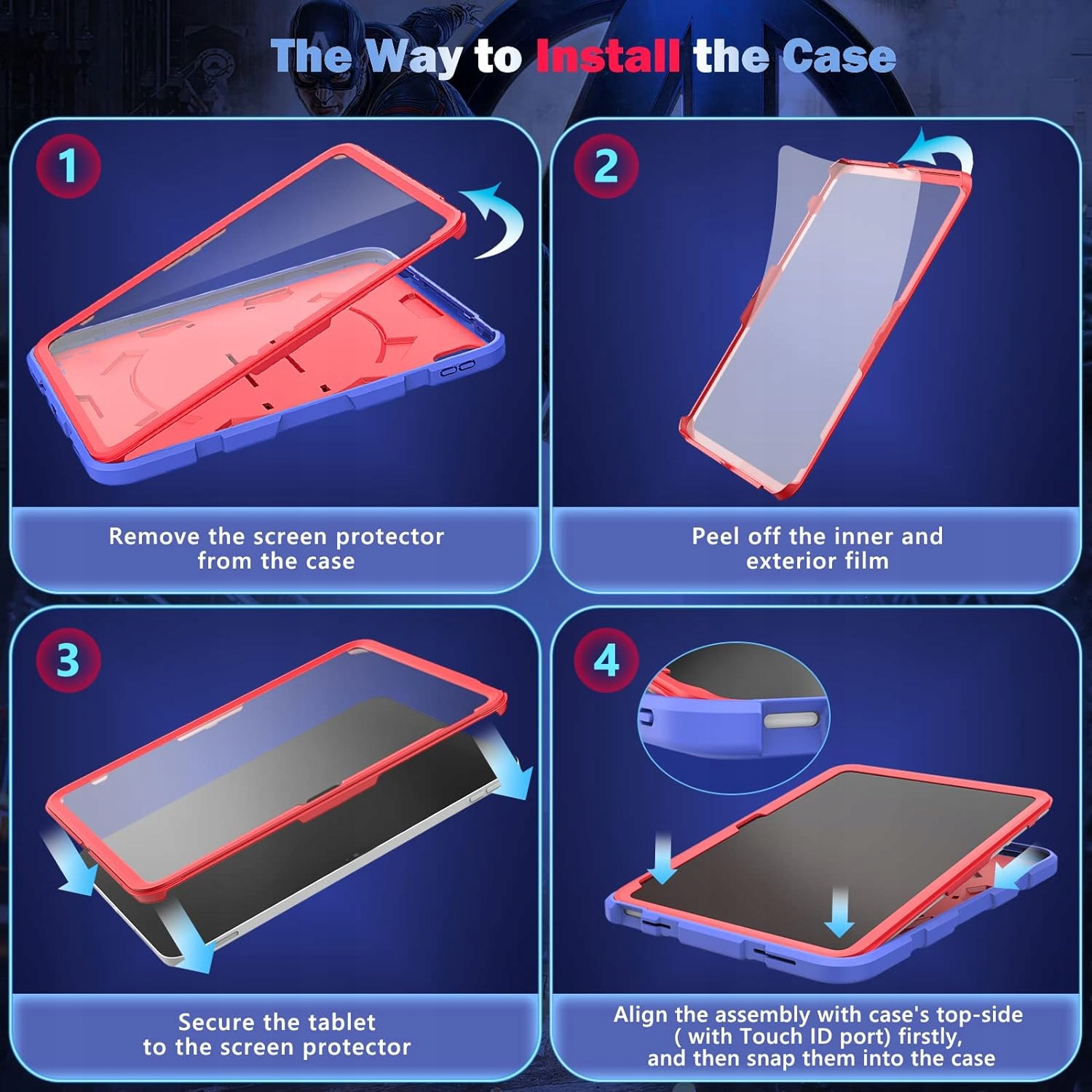 The Way to Install the Case

1

Remove the screen protector from the case

2

Peel off the inner and exterior film

3

Secure the tablet to the screen protector

4

Align the assembly with case's top-side ( with Touch ID port) firstly, and then snap them into the case