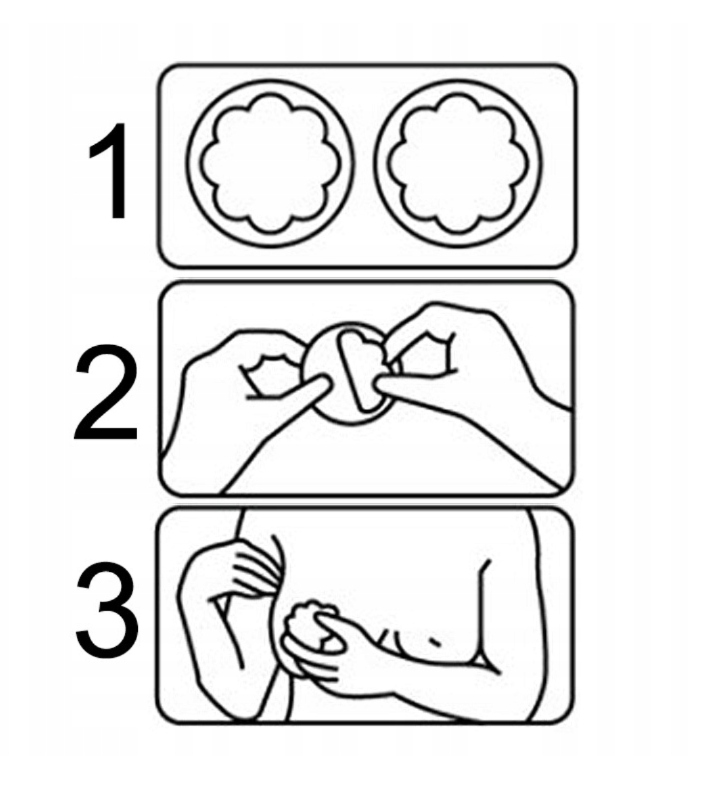 1

2

3