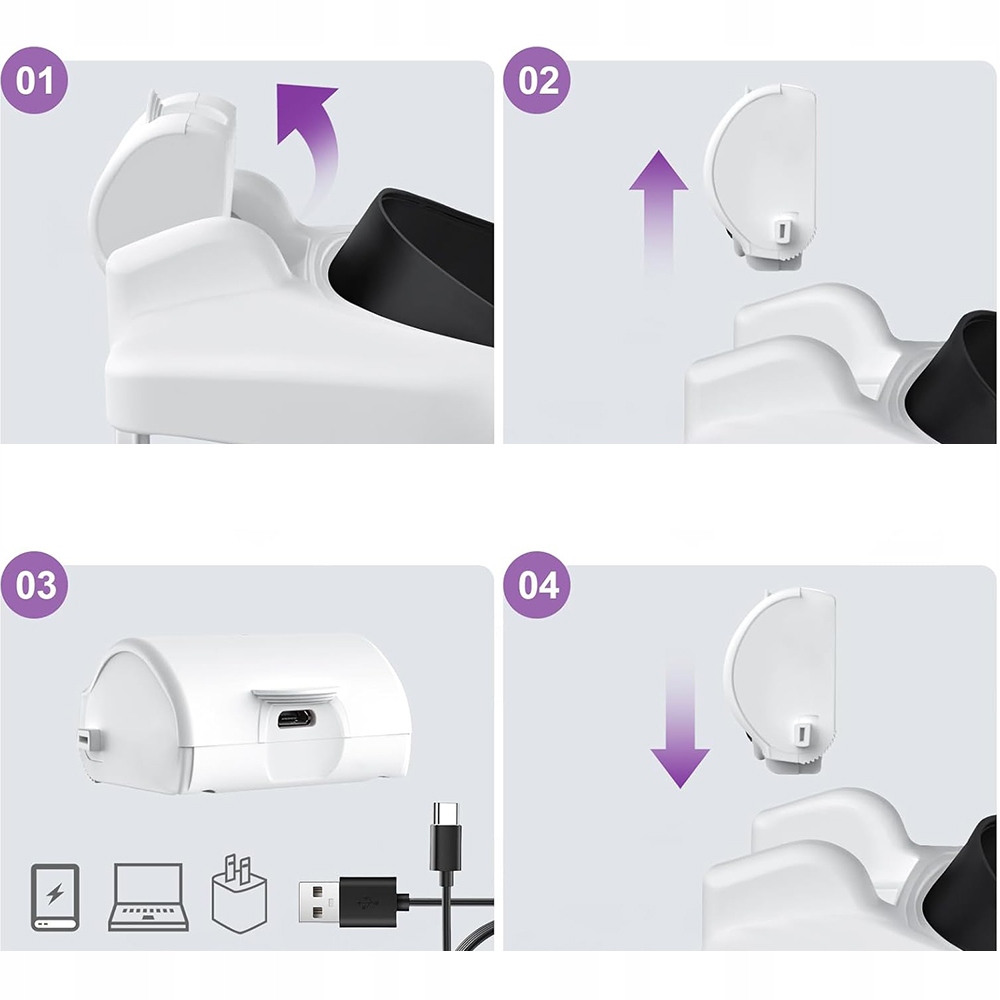 01

02

03

04