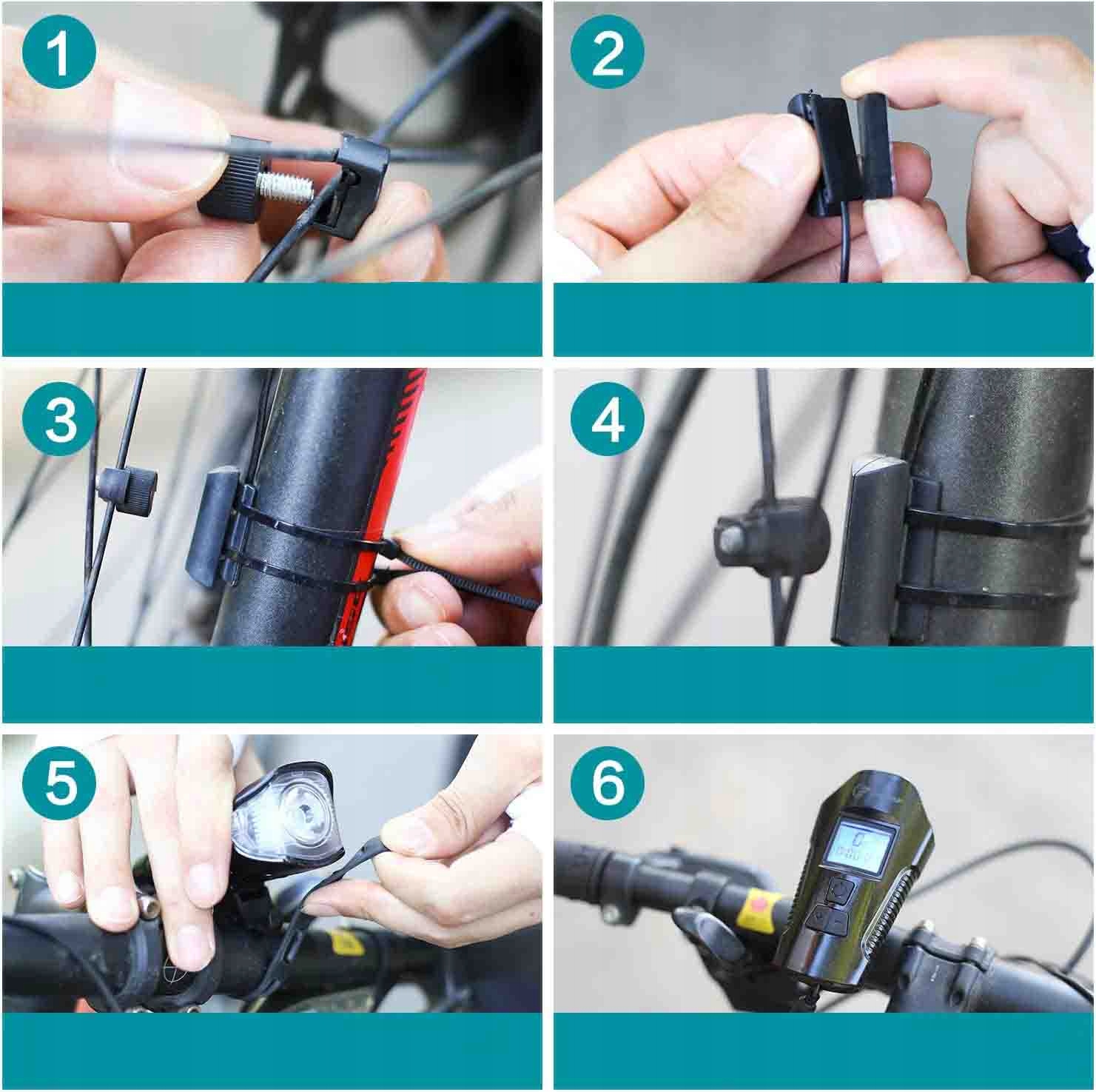 1

2

3

4

5

6