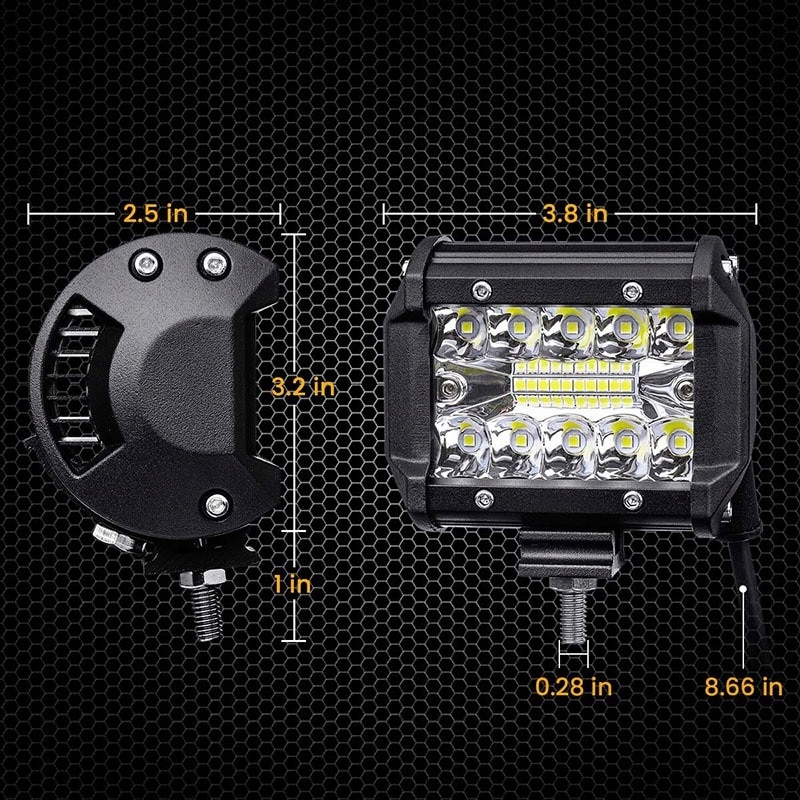 2.5 in

3.8 in

3.2 in

1 in

0.28 in

8.66 in