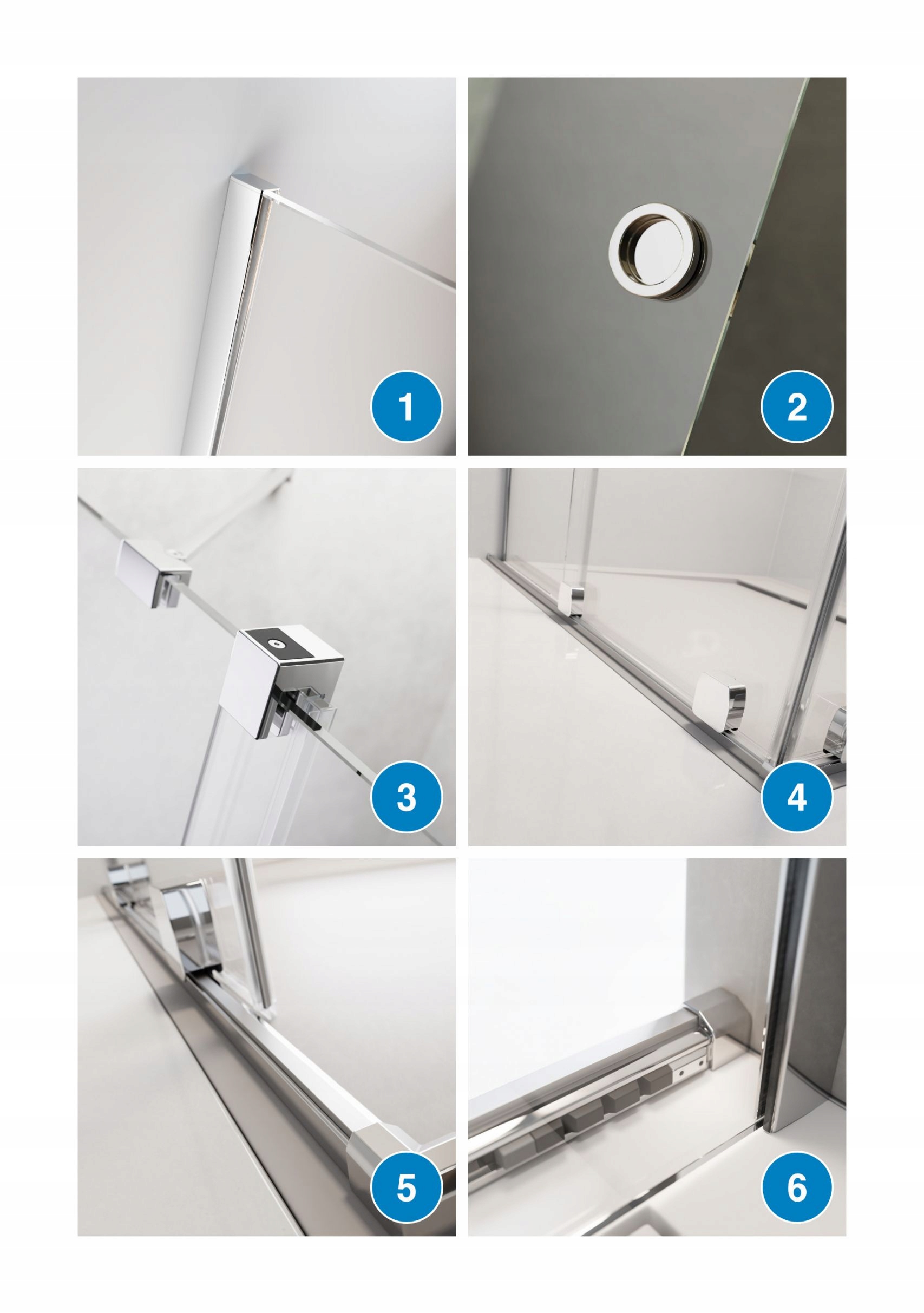 1

2

3

4

5

6