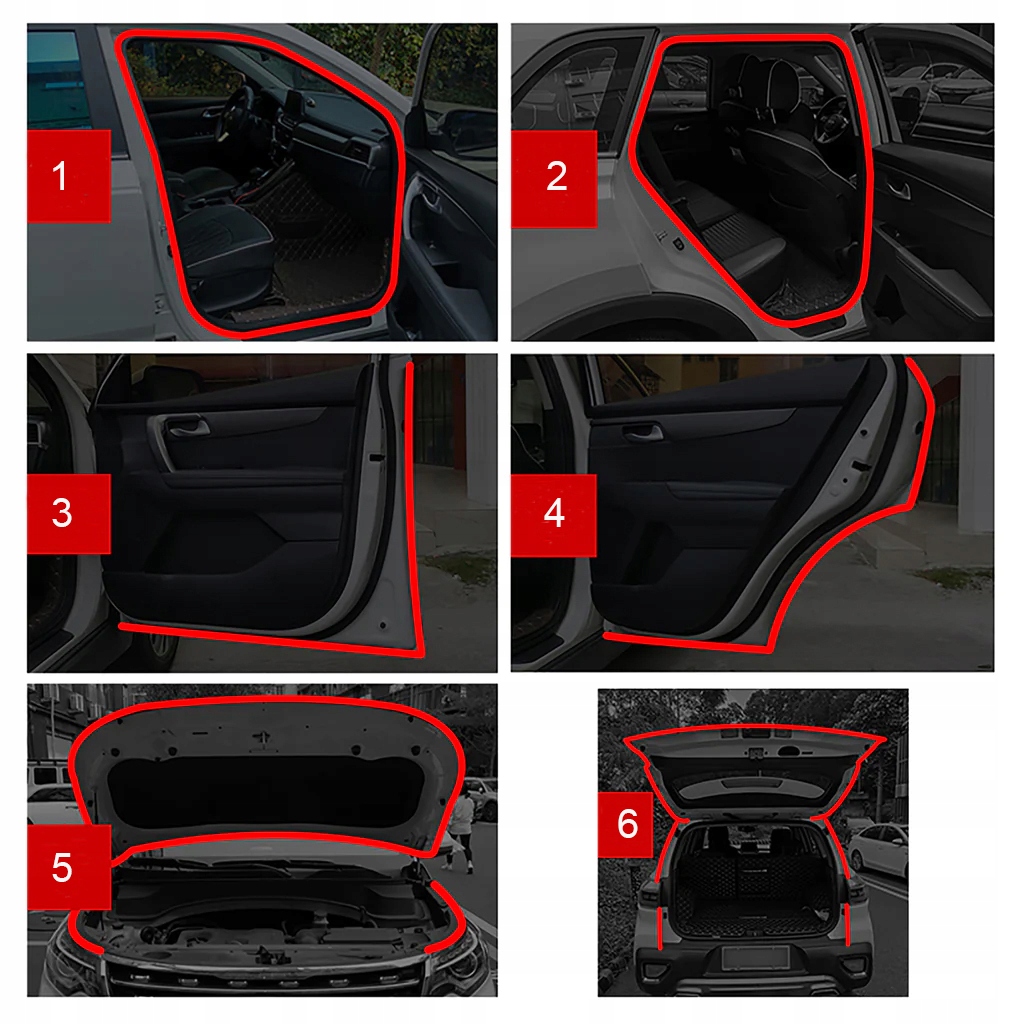 1

2

3

4

5

6