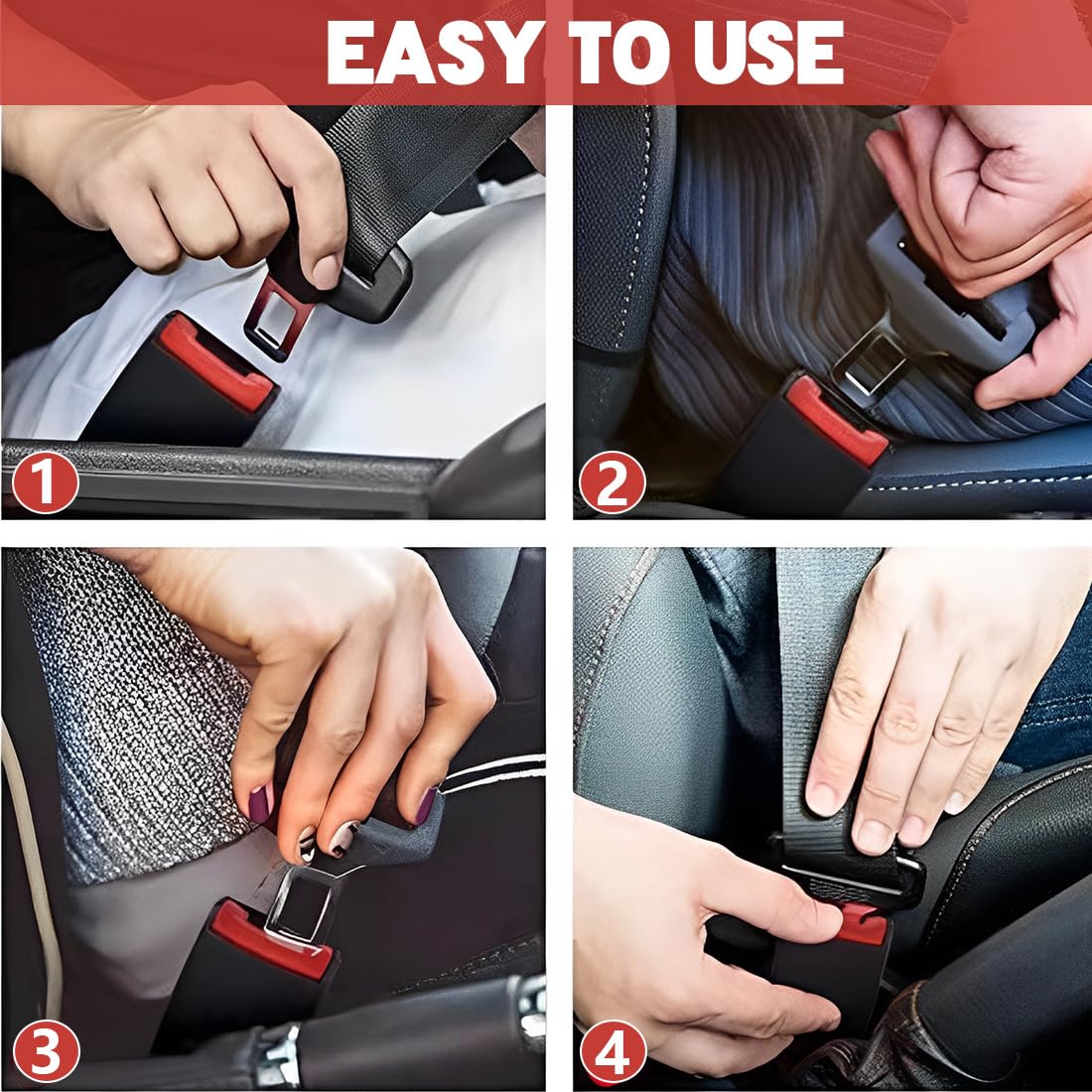 EASY TO USE

1

2

3

4