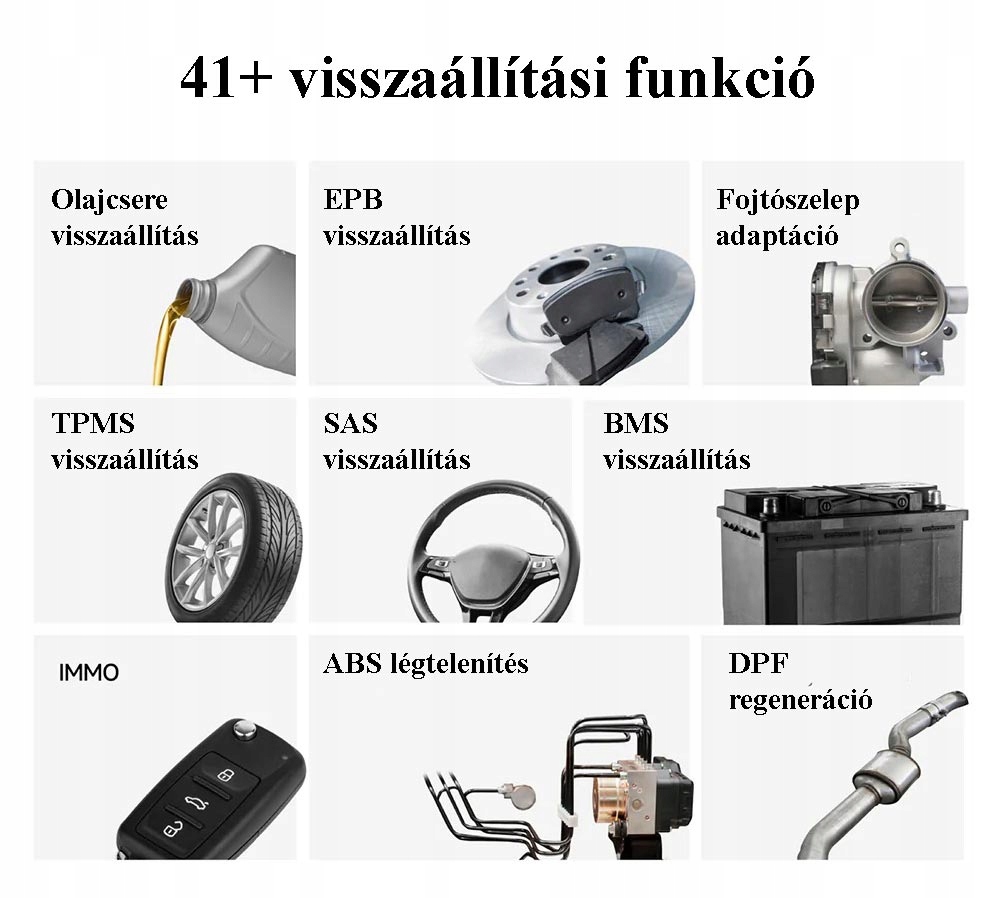 41+ visszaállítási funkció

Olajcsere visszaállítás

EPB visszaállítás

Fojtószelep adaptáció

TPMS visszaállítás

SAS visszaállítás

BMS visszaállítás

IMMO

ABS légtelenítés

DPF regeneráció