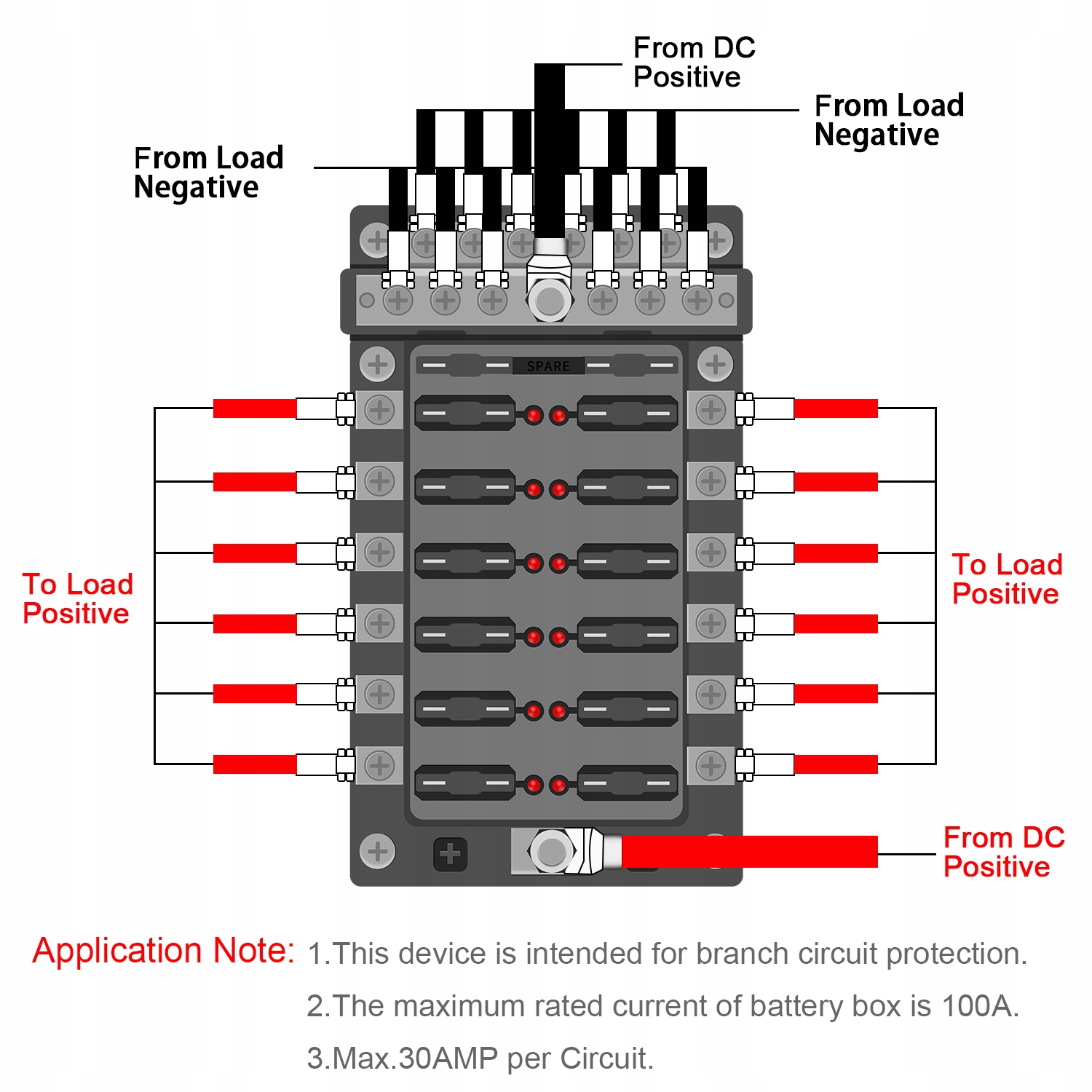 From DC Positive

From Load Negative

From Load Negative

SPARE

To Load Positive

To Load Positive

From DC Positive

Application Note: 1.This device is intended for branch circuit protection.

2.The maximum rated current of battery box is 100A.

3.Max.30AMP per Circuit.