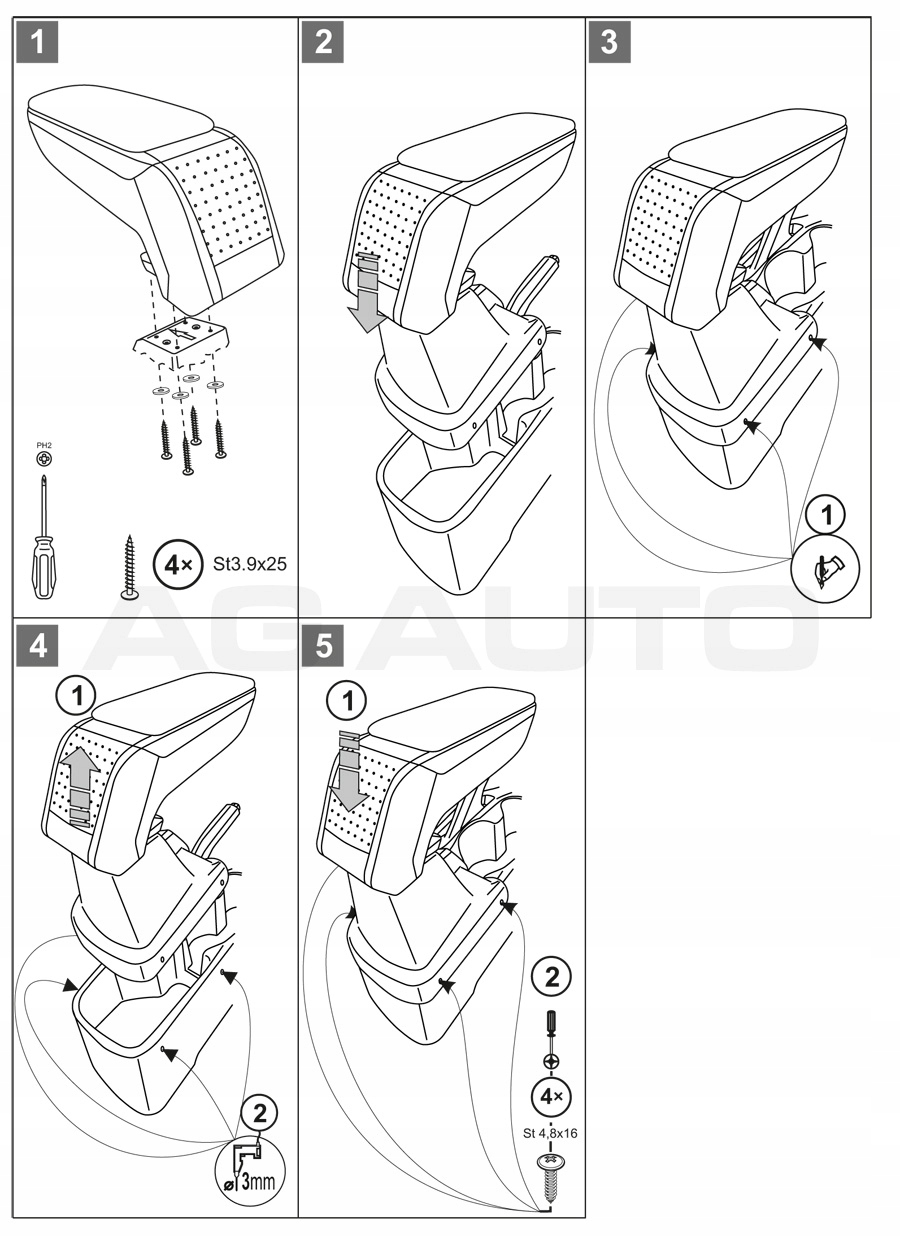 1

PH2

4× St3.9x25

2

3

1

AG AUTO

4

1

2

ø3mm

5

1

2

4×

St 4,8x16