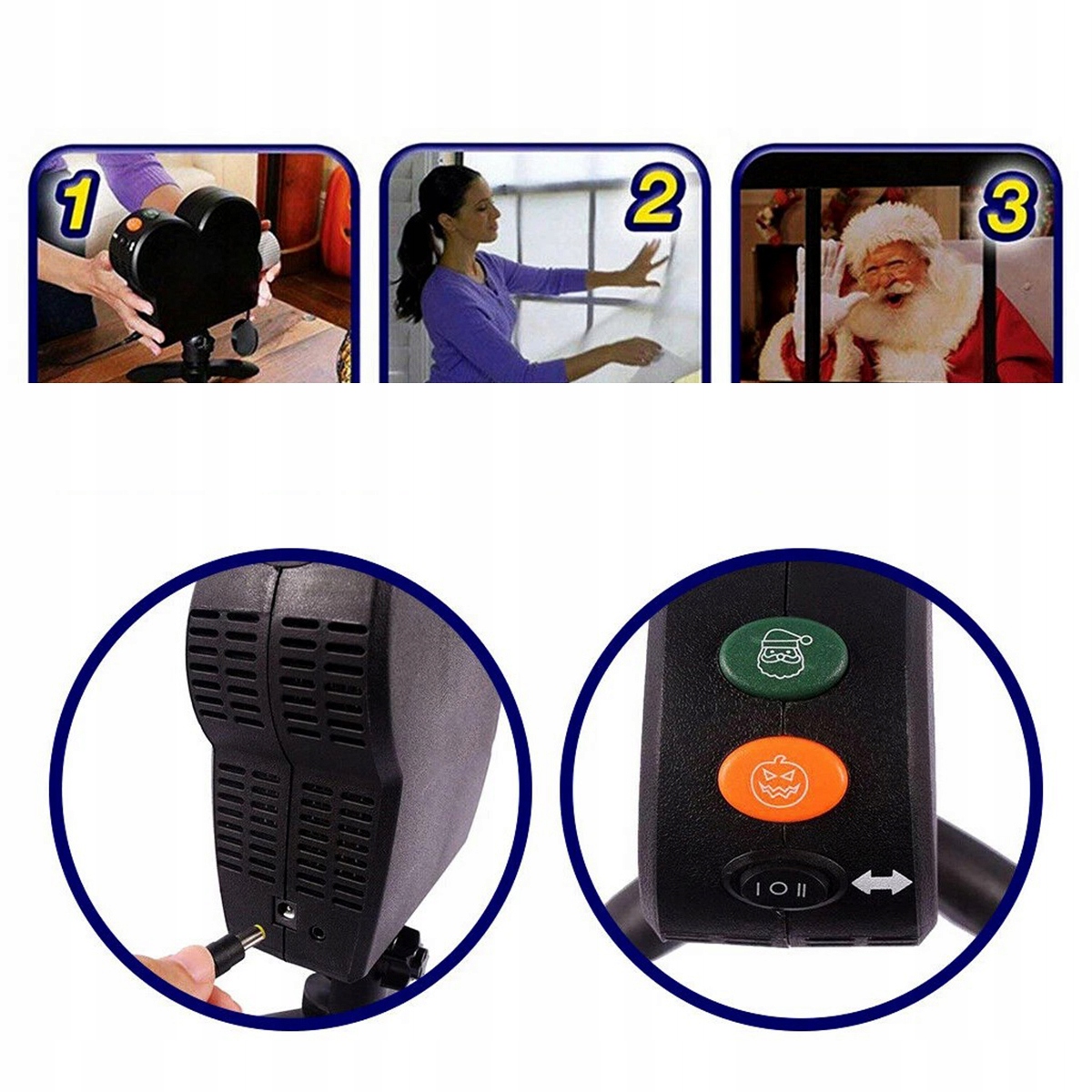 1

2

3

I O II