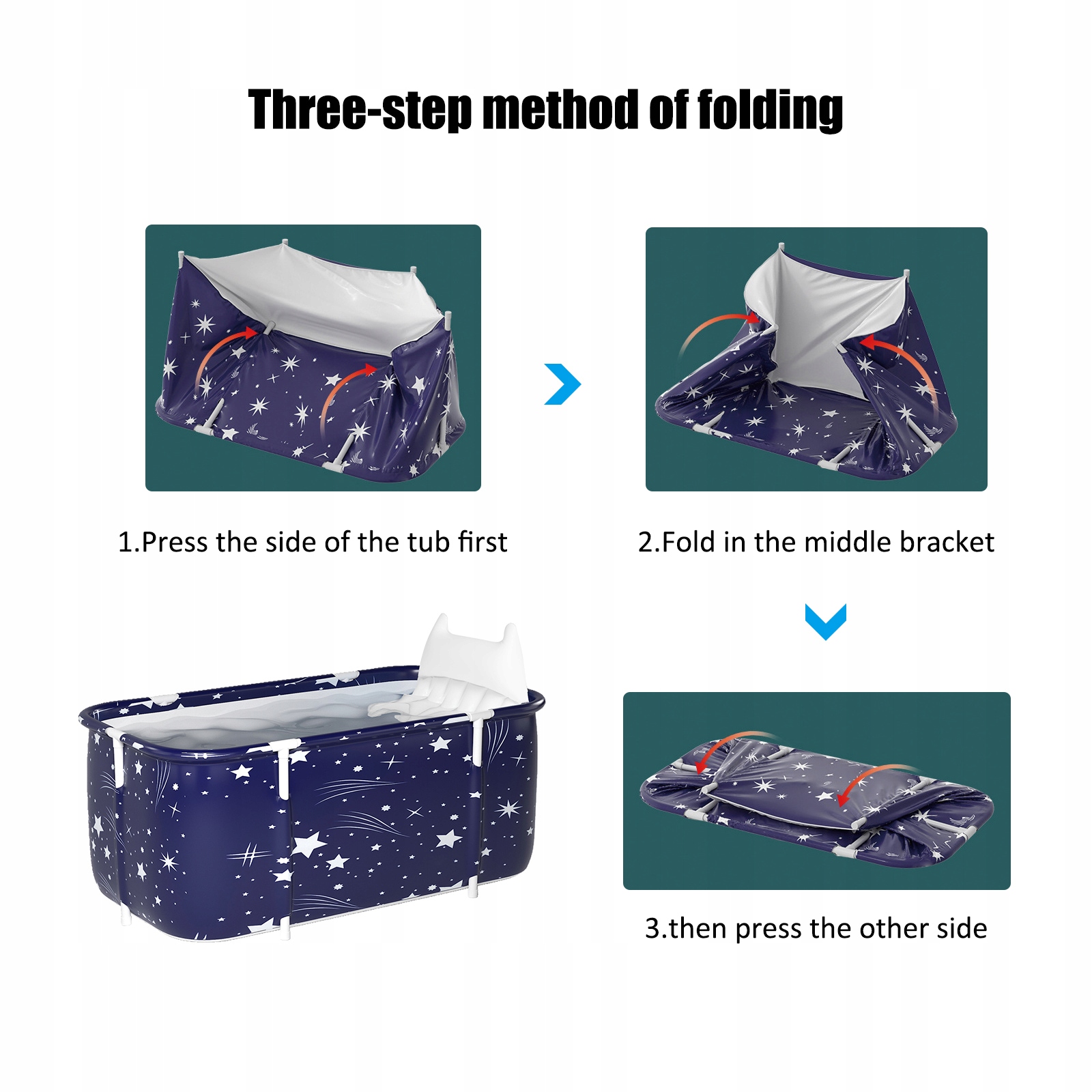 Three-step method of folding

1.Press the side of the tub first

2.Fold in the middle bracket

3.then press the other side