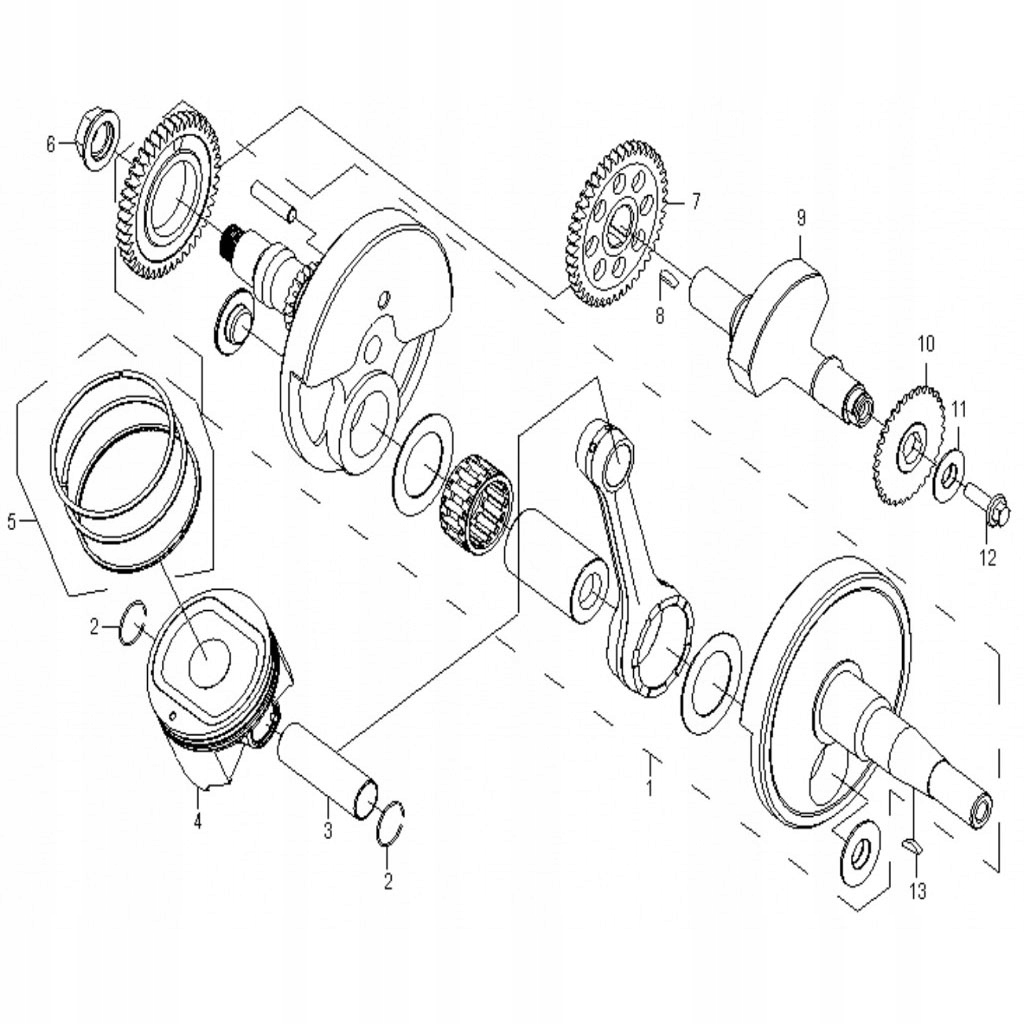 6
7
9
8
10
11
12
5
2
4
3
2
1
13