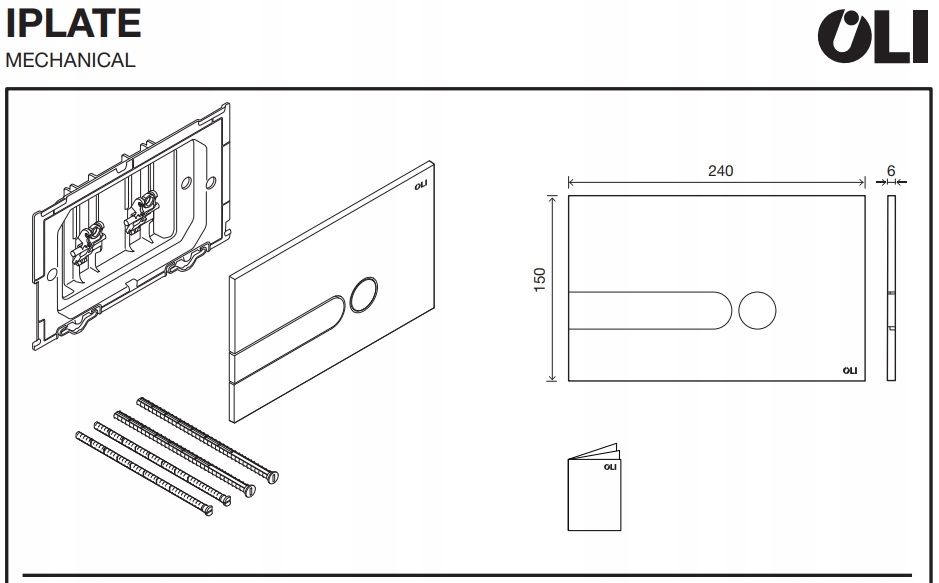 IPLATE
MECHANICAL

OLI

OLI

240

6

150

OLI

OLI