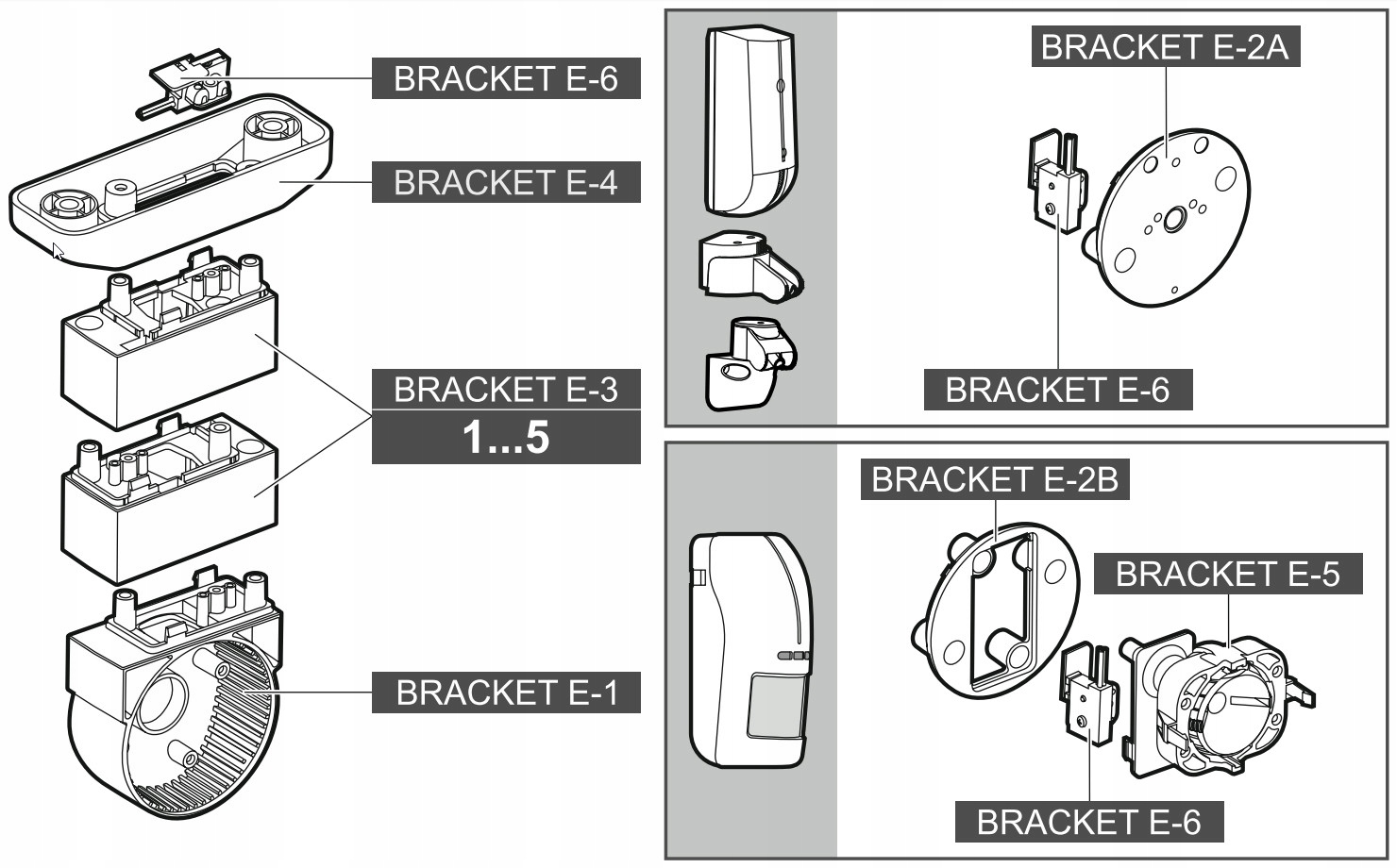 BRACKET E-6

BRACKET E-4

BRACKET E-3
1...5

BRACKET E-1

BRACKET E-2A

BRACKET E-6

BRACKET E-2B

BRACKET E-5

BRACKET E-6