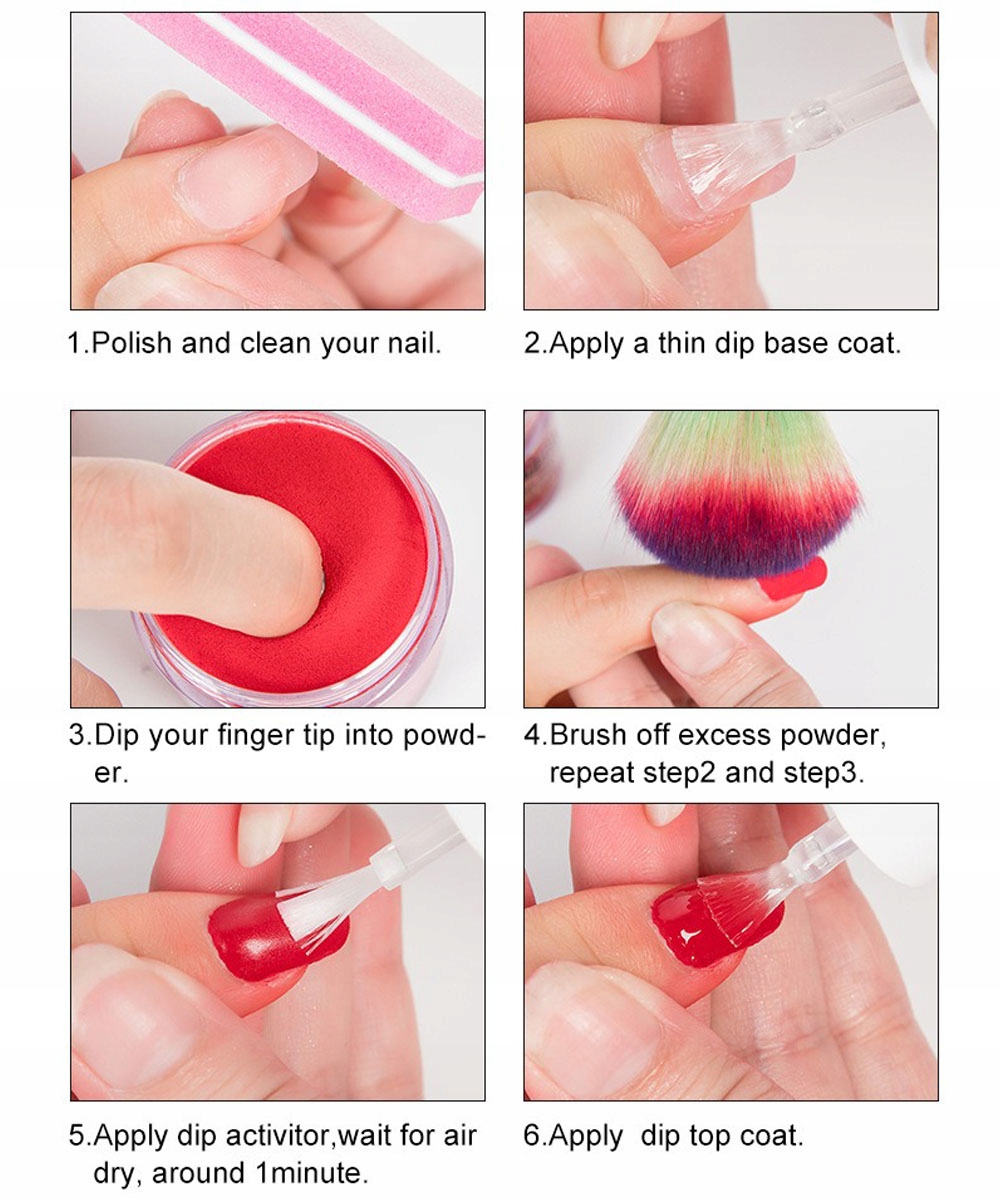 1.Polish and clean your nail.

2.Apply a thin dip base coat.

3.Dip your finger tip into powder.

4.Brush off excess powder, repeat step2 and step3.

5.Apply dip activitor,wait for air dry, around 1minute.

6.Apply  dip top coat.