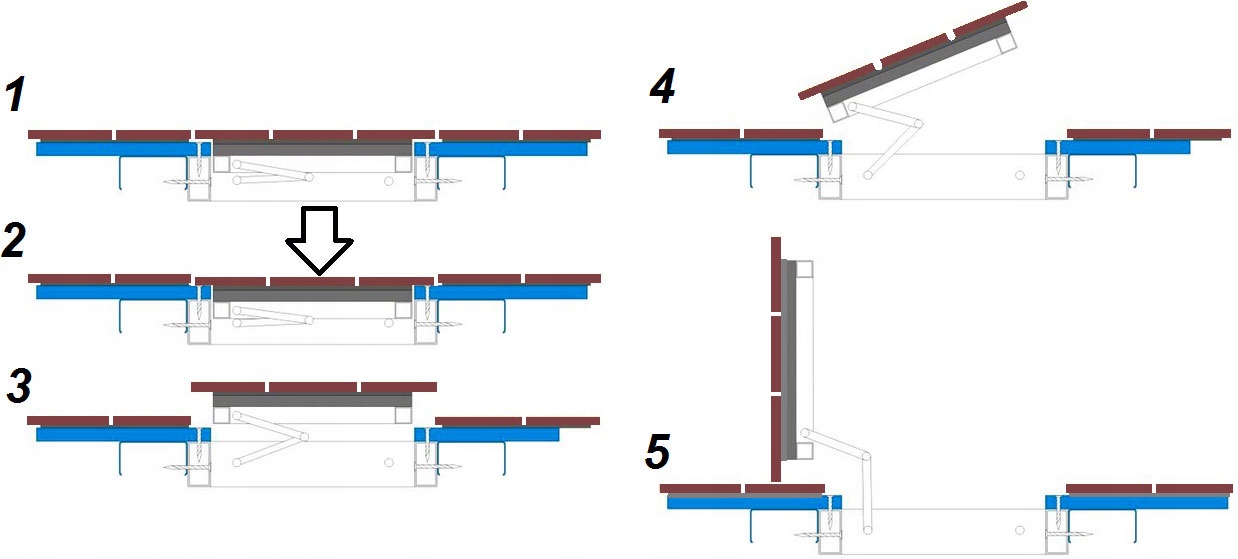 1

2

3

4

5