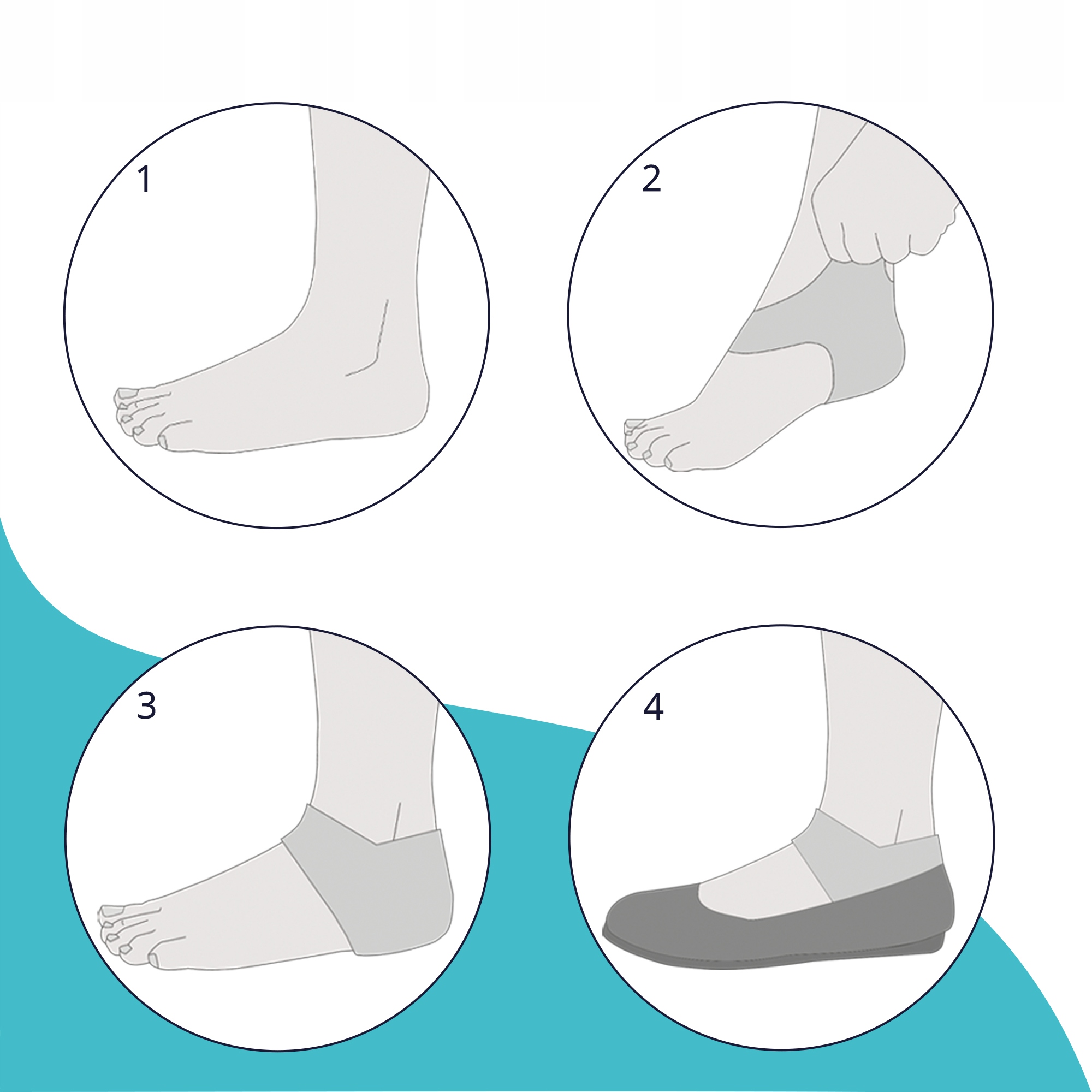 1

2

3

4