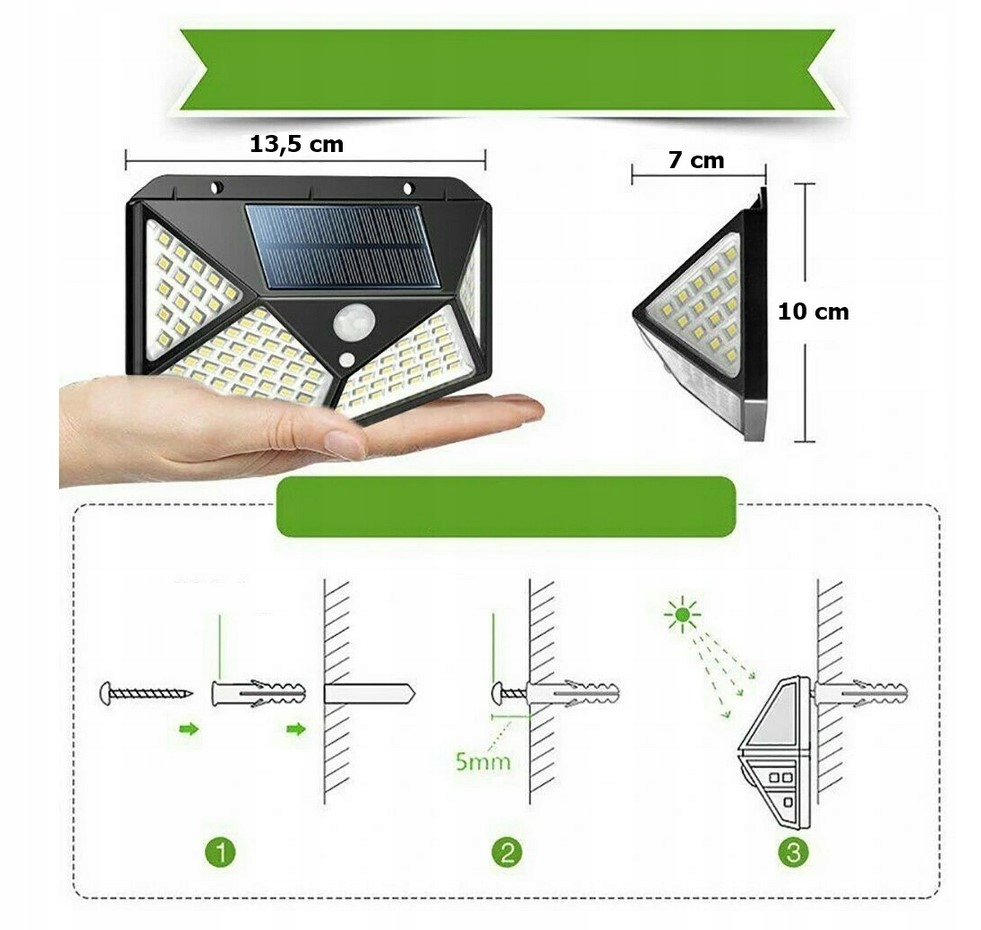 13,5 cm

7 cm

10 cm

5mm

1

2

3