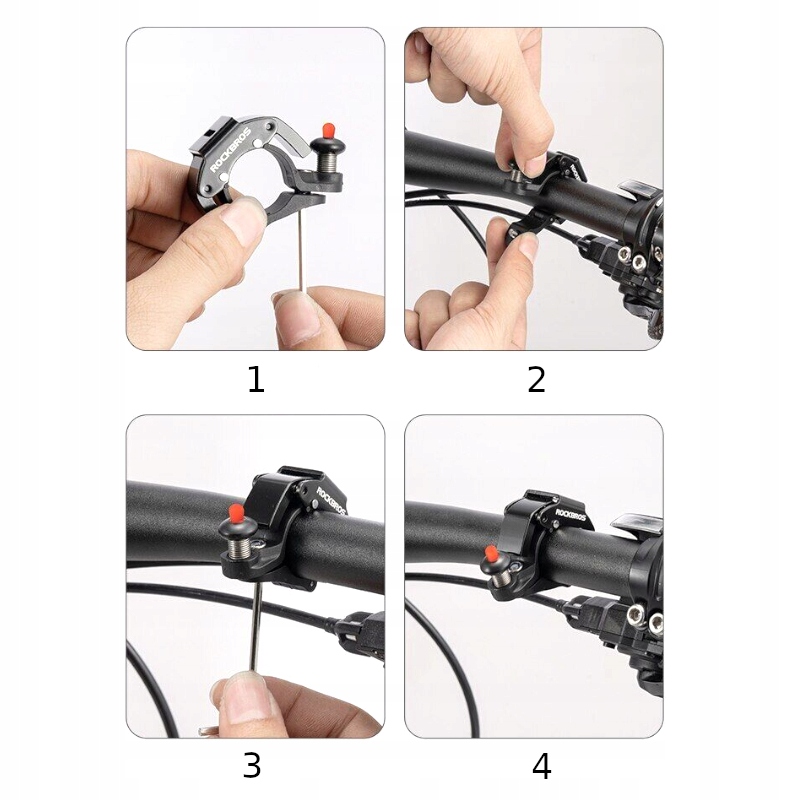 ROCKBROS

1

2

ROCKBROS

3

ROCKBROS

4