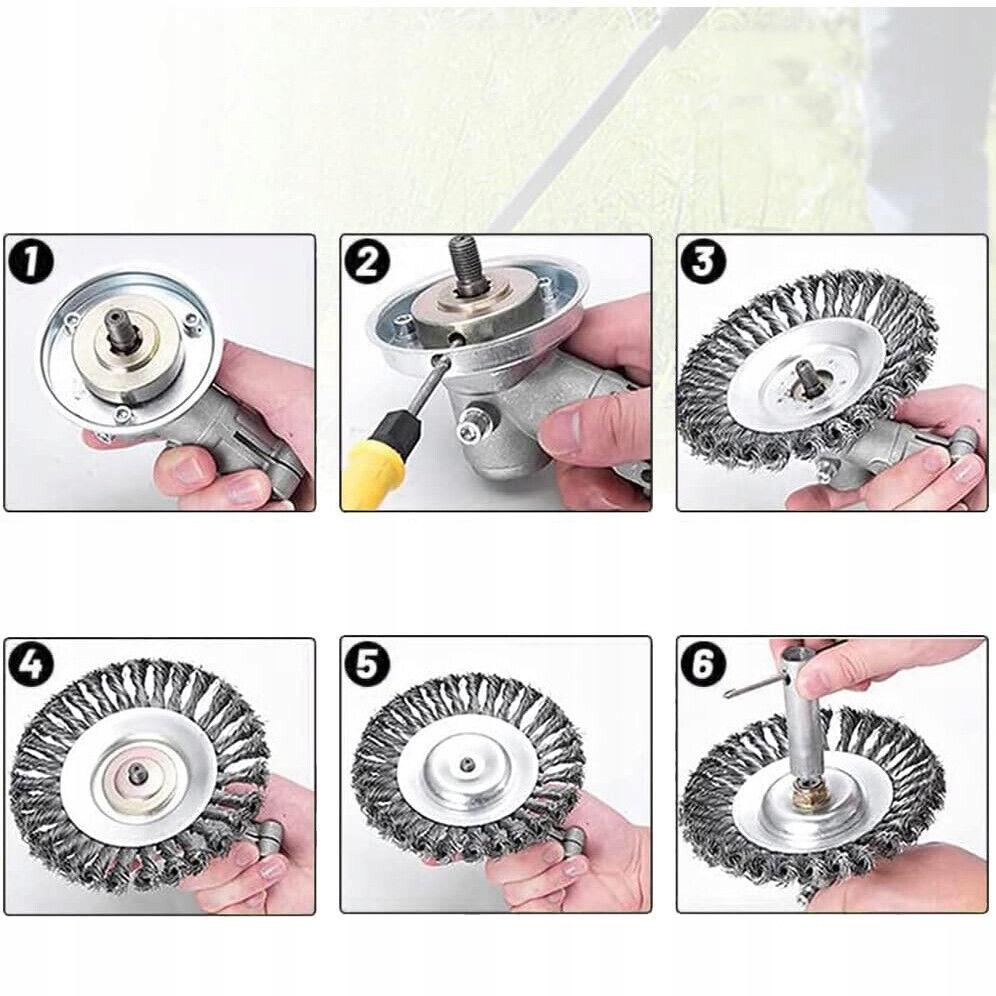 1
2
3
4
5
6