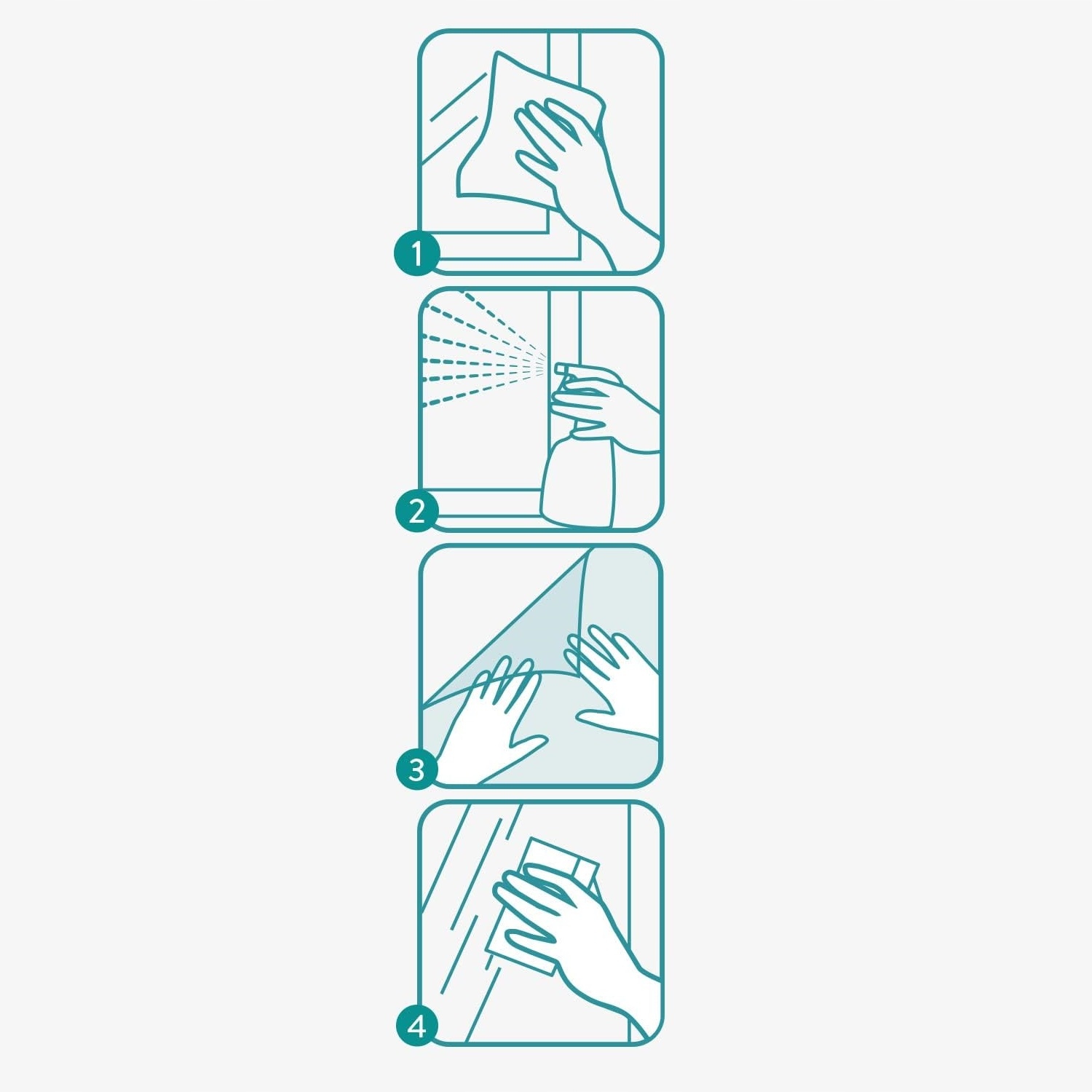 1

2

3

4