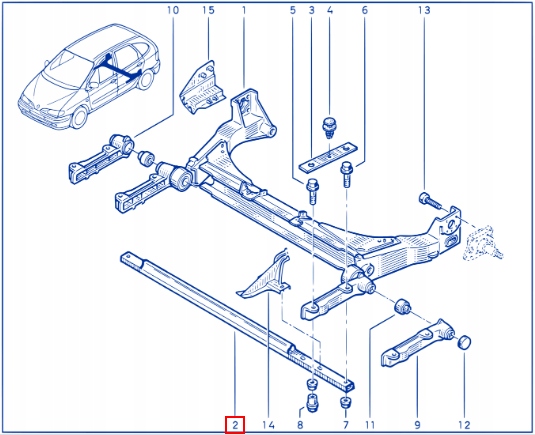 10 15 1 5 3 4 6 13

2 14 8 7 11 9 12