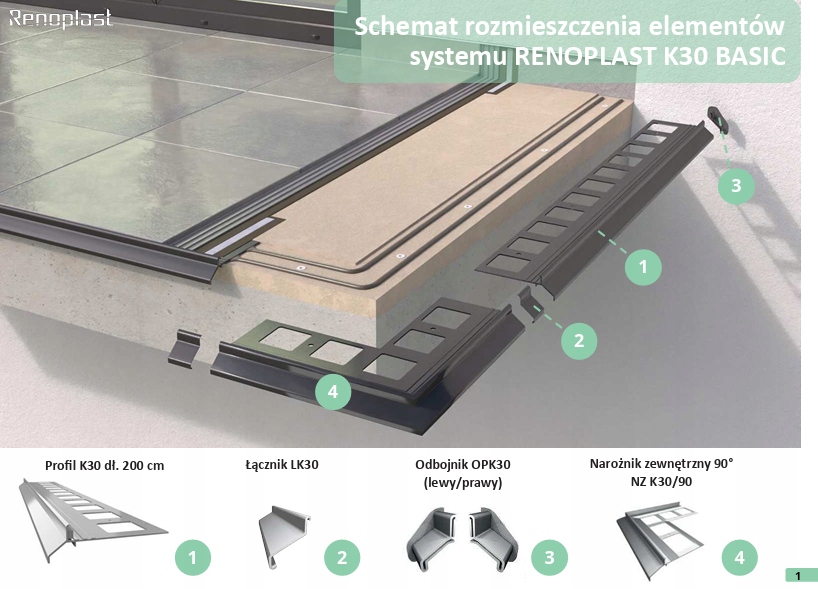 Renoplast

Schemat rozmieszczenia elementów systemu RENOPLAST K30 BASIC

3

1

2

4

Profil K30 dł. 200 cm

1

Łącznik LK30

2

Odbojnik OPK30 (lewy/prawy)

3

Narożnik zewnętrzny 90° NZ K30/90

4

1