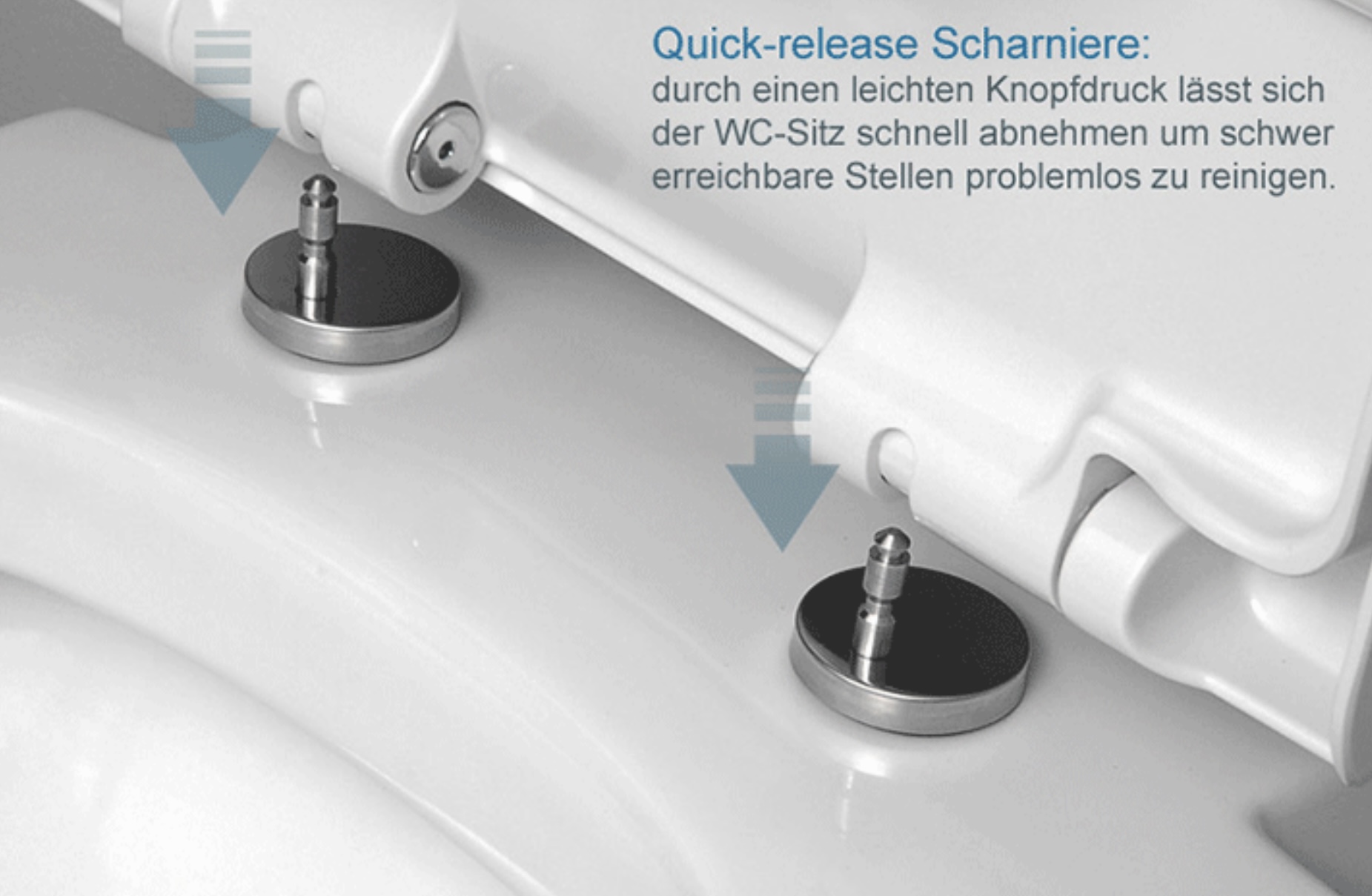 Quick-release Scharniere:
durch einen leichten Knopfdruck lässt sich der WC-Sitz schnell abnehmen um schwer erreichbare Stellen problemlos zu reinigen.