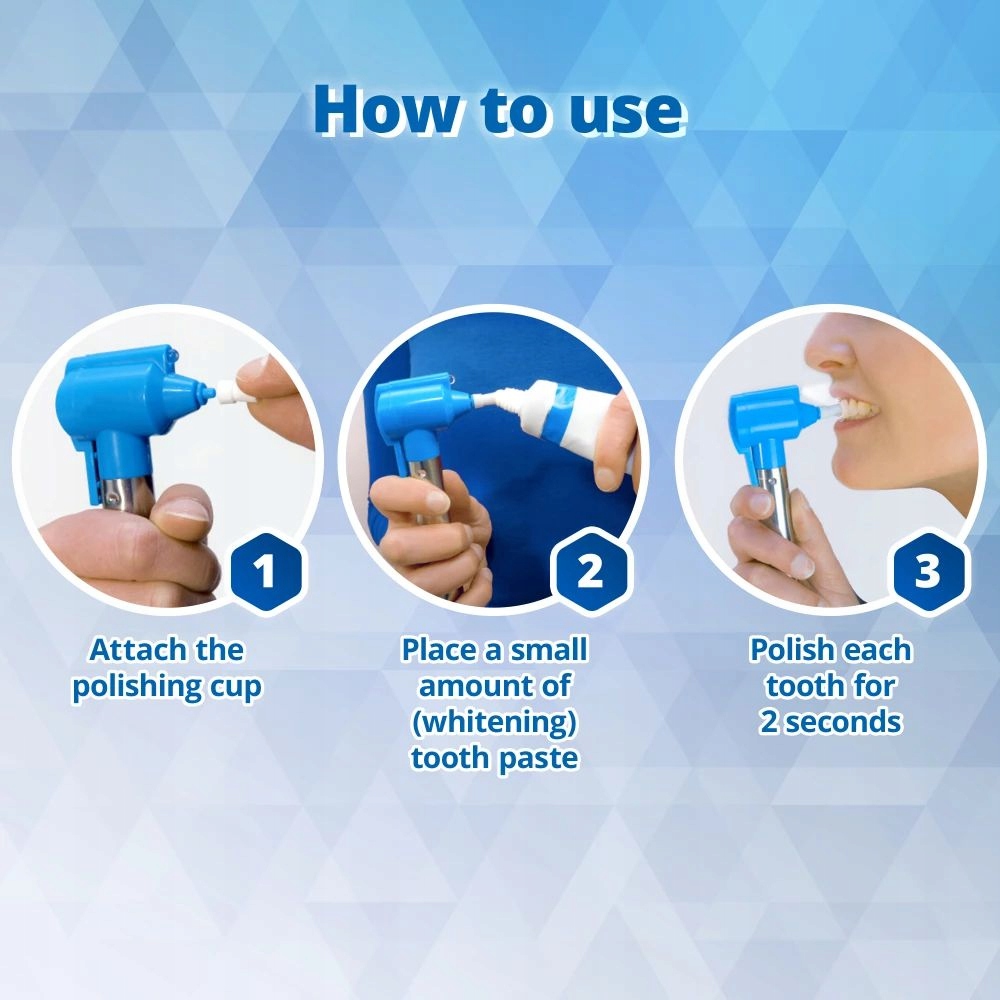 How to use

1

Attach the polishing cup

2

Place a small amount of (whitening) tooth paste

3

Polish each tooth for 2 seconds