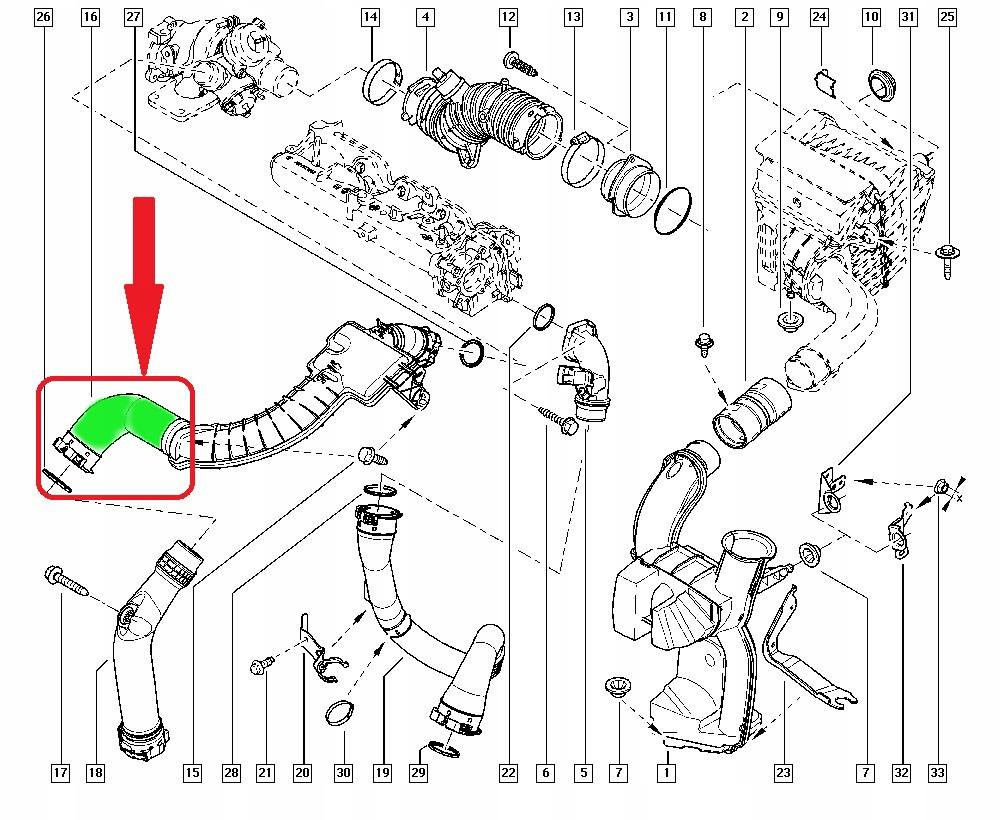 26 16 27 14 4 12 13 3 11 8 2 9 24 10 31 25

17 18 15 28 21 20 30 19 29 22 6 5 7 1 23 7 32 33