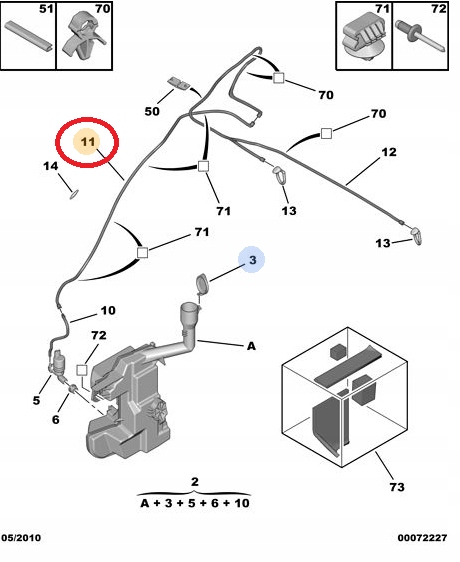 51
70
71
72
70
50
70
11
12
14
71
13
71
13
3
10
72
A
5
6
73
2
A + 3 + 5 + 6 + 10
05/2010
00072227