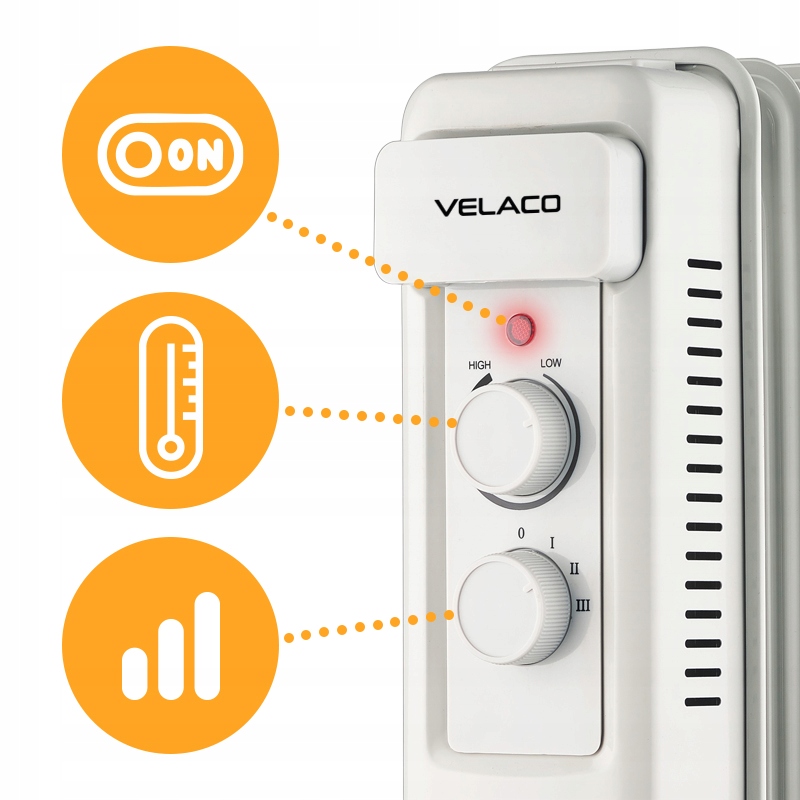 ON

VELACO

HIGH LOW

0 I II III