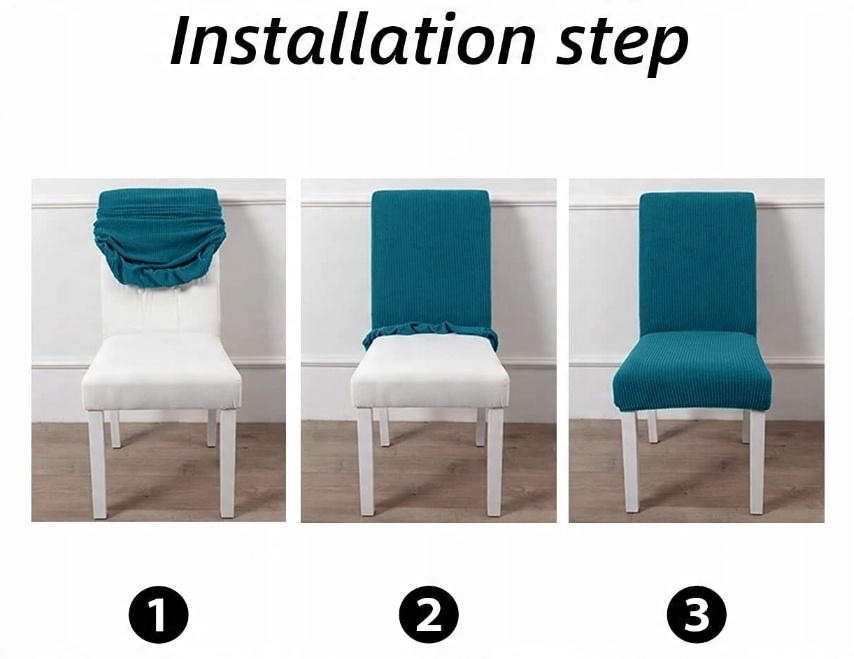 Installation step

1

2

3